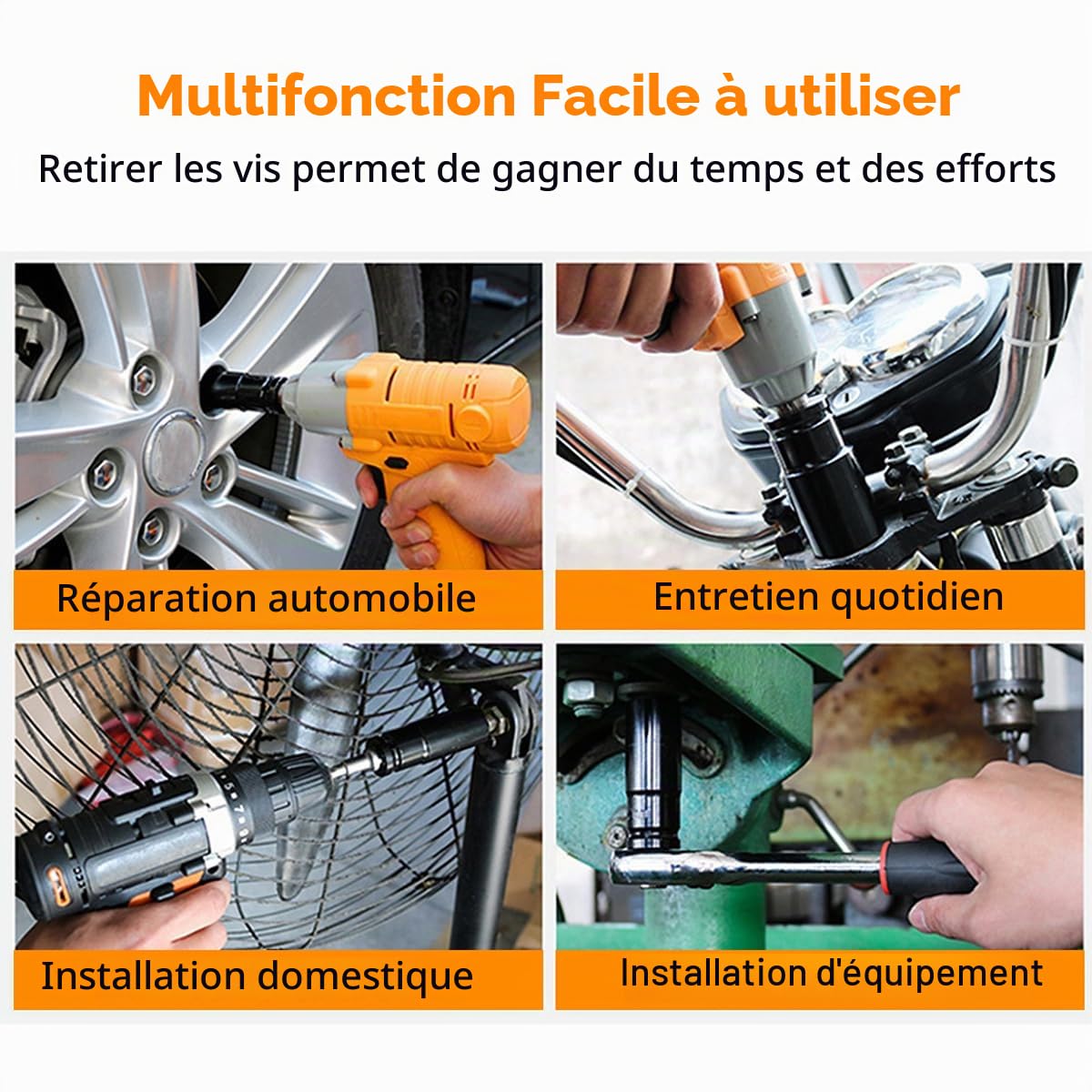 Multifonction Facile à utiliser

Retirer les vis permet de gagner du temps et des efforts

Réparation automobile

Entretien quotidien

Installation domestique

Installation d'équipement