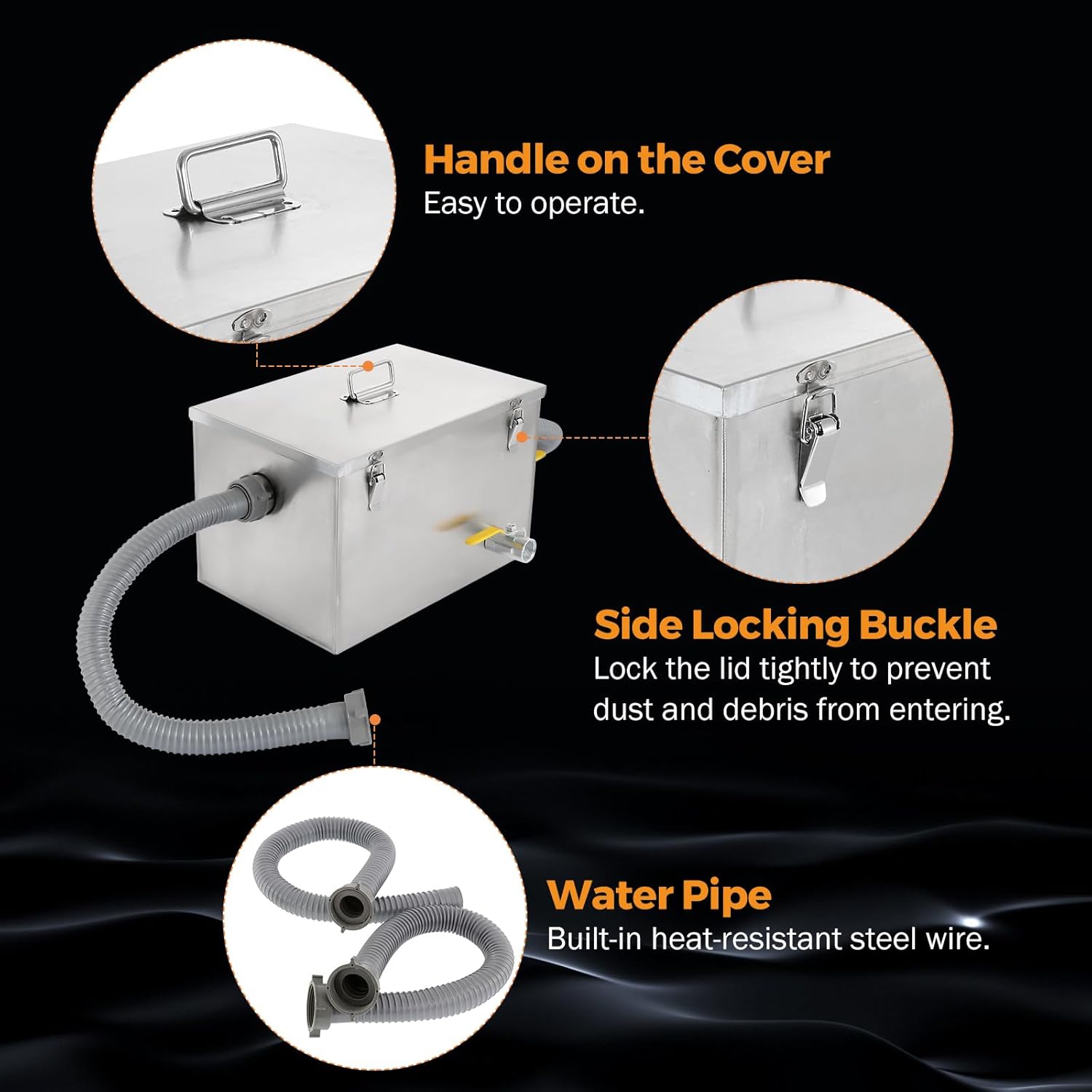 Handle on the Cover
Easy to operate.

Side Locking Buckle
Lock the lid tightly to prevent dust and debris from entering.

Water Pipe
Built-in heat-resistant steel wire.