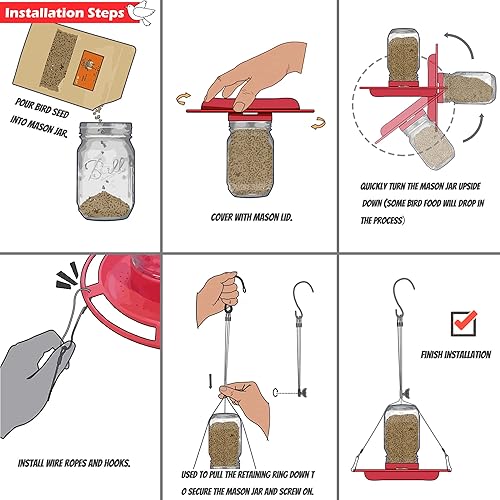 Installation Steps

POUR BIRD SEED INTO MASON JAR.

Ball

COVER WITH MASON LID.

QUICKLY TURN THE MASON JAR UPSIDE DOWN (SOME BIRD FOOD WILL DROP IN THE PROCESS)

INSTALL WIRE ROPES AND HOOKS.

USED TO PULL THE RETAINING RING DOWN T O SECURE THE MASON JAR AND SCREW ON.

FINISH INSTALLATION