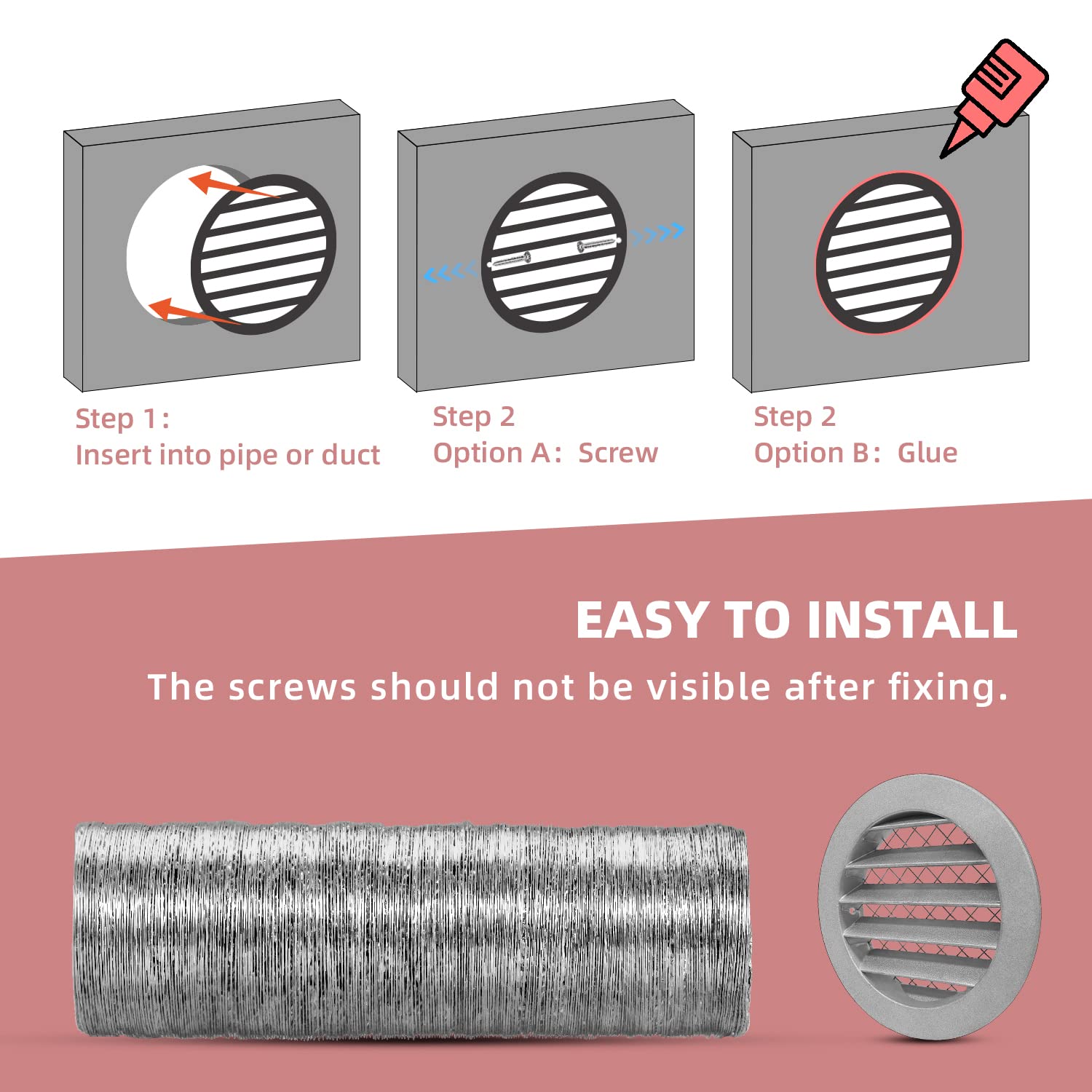 Step 1:
Insert into pipe or duct

Step 2
Option A: Screw

Step 2
Option B: Glue

EASY TO INSTALL

The screws should not be visible after fixing.