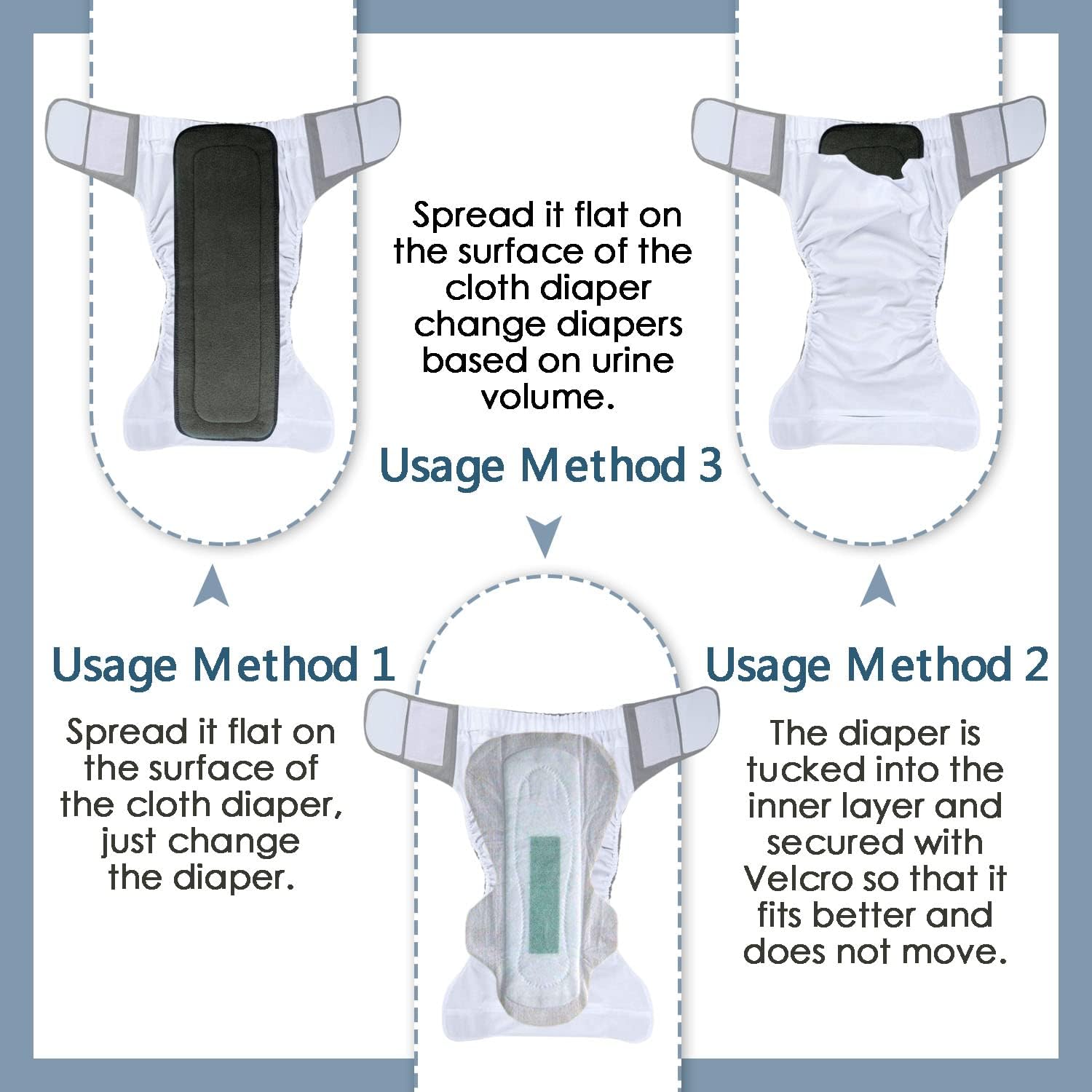 Spread it flat on the surface of the cloth diaper change diapers based on urine volume.

Usage Method 3

Usage Method 1

Spread it flat on the surface of the cloth diaper, just change the diaper.

Usage Method 2

The diaper is tucked into the inner layer and secured with Velcro so that it fits better and does not move.