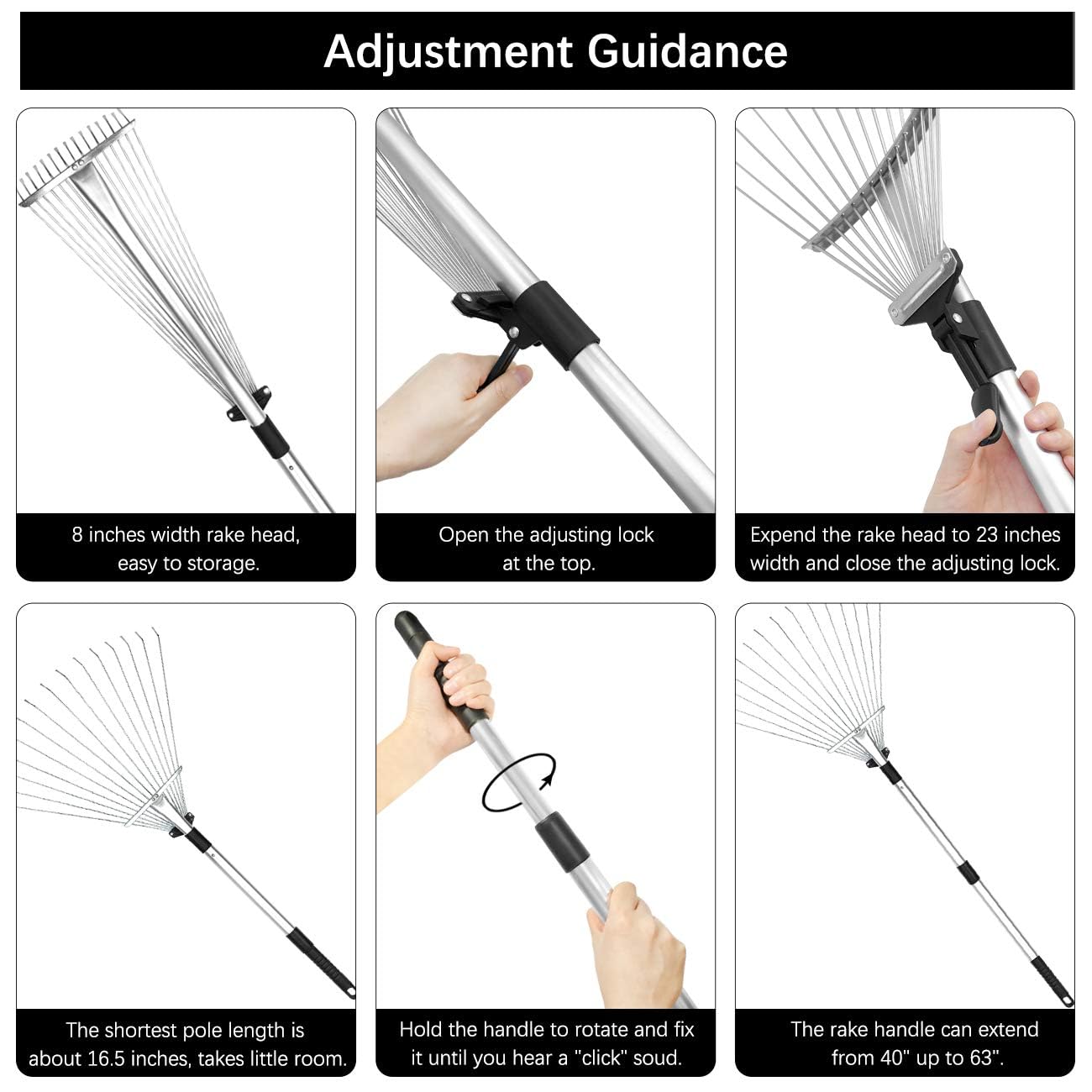 Adjustment Guidance

8 inches width rake head, easy to storage.

Open the adjusting lock at the top.

Expend the rake head to 23 inches width and close the adjusting lock.

The shortest pole length is about 16.5 inches, takes little room.

Hold the handle to rotate and fix it until you hear a "click" soud.

The rake handle can extend from 40" up to 63".