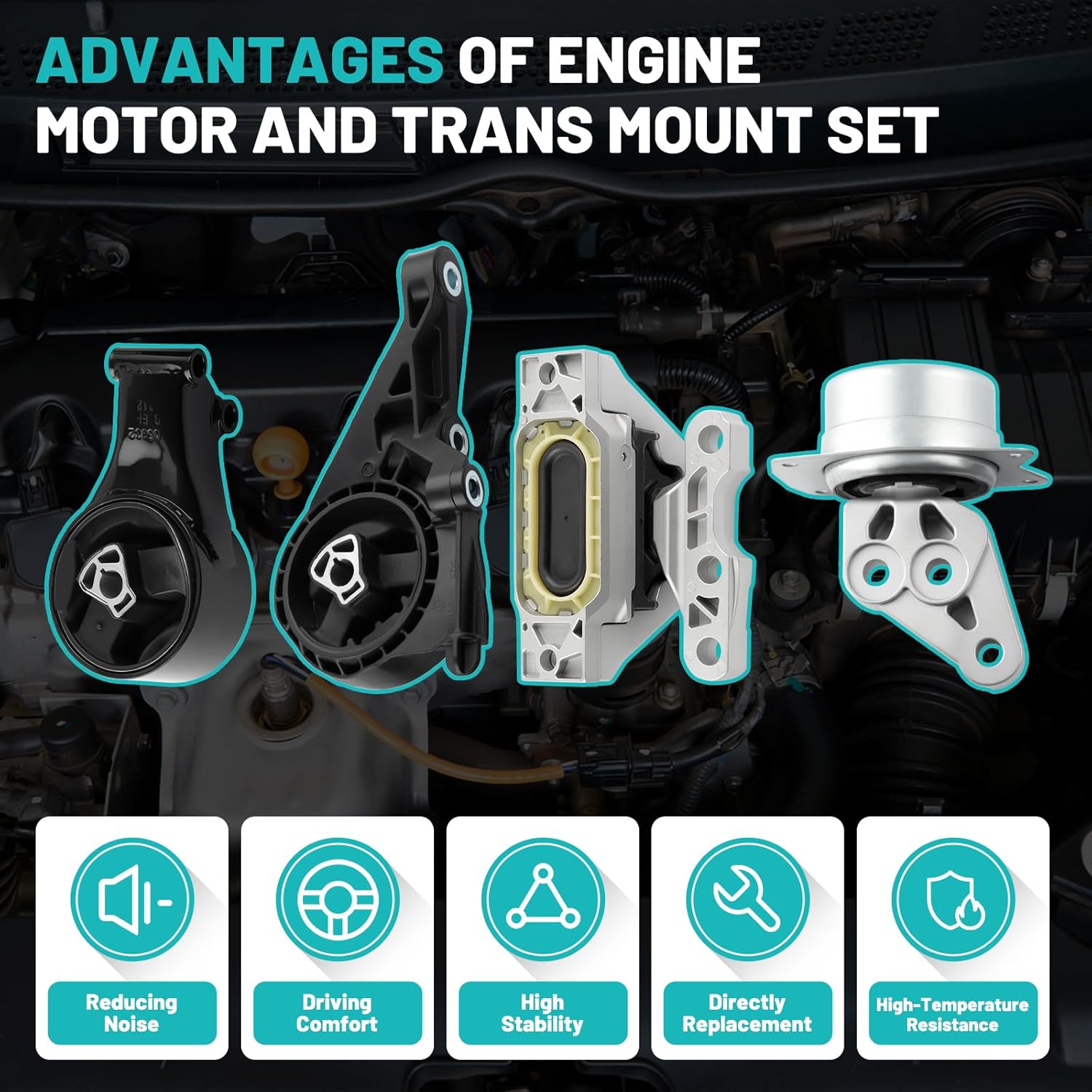 ADVANTAGES OF ENGINE MOTOR AND TRANS MOUNT SET

Reducing Noise

Driving Comfort

High Stability

Directly Replacement

High-Temperature Resistance