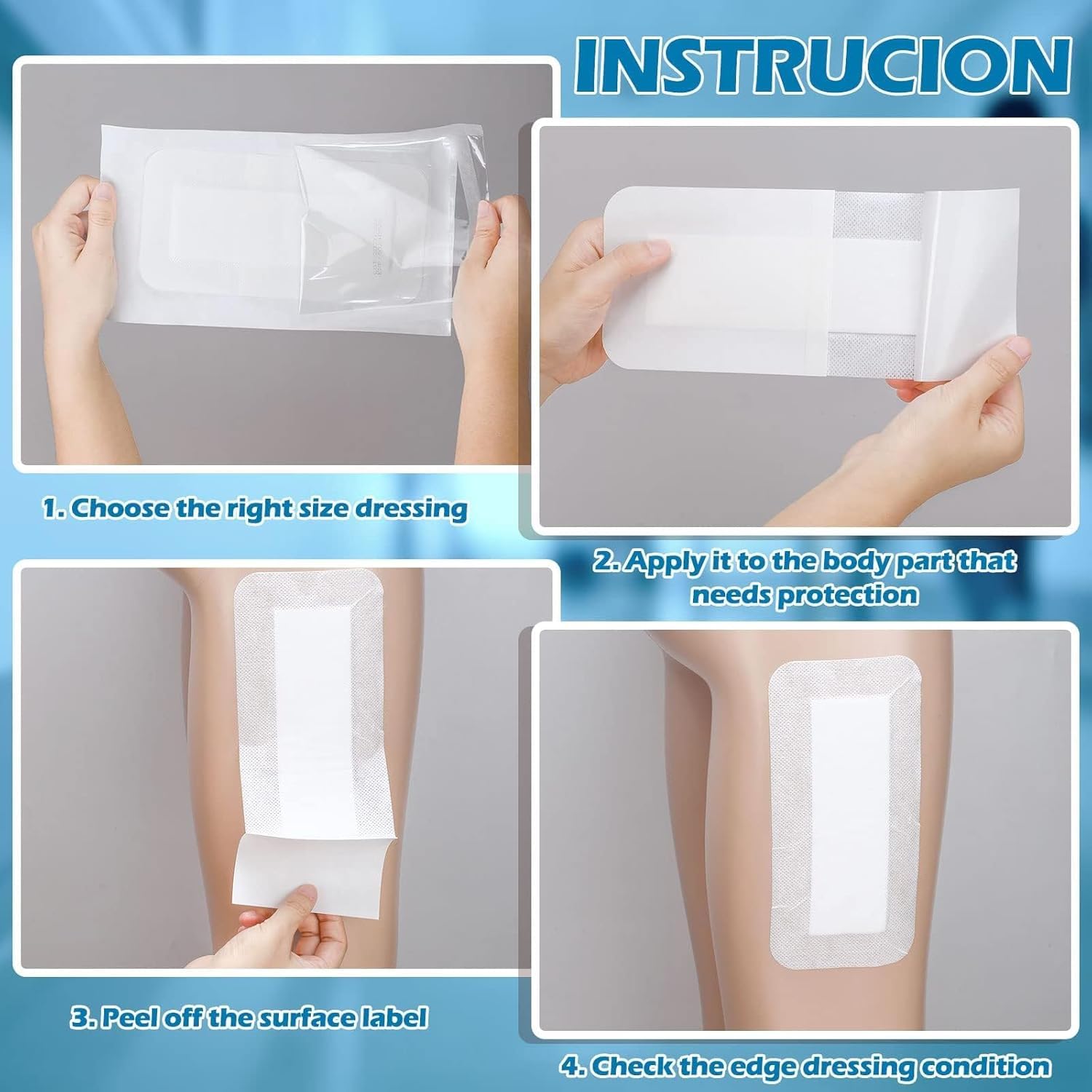 INSTRUCION

1. Choose the right size dressing

2. Apply it to the body part that needs protection

3. Peel off the surface label

4. Check the edge dressing condition