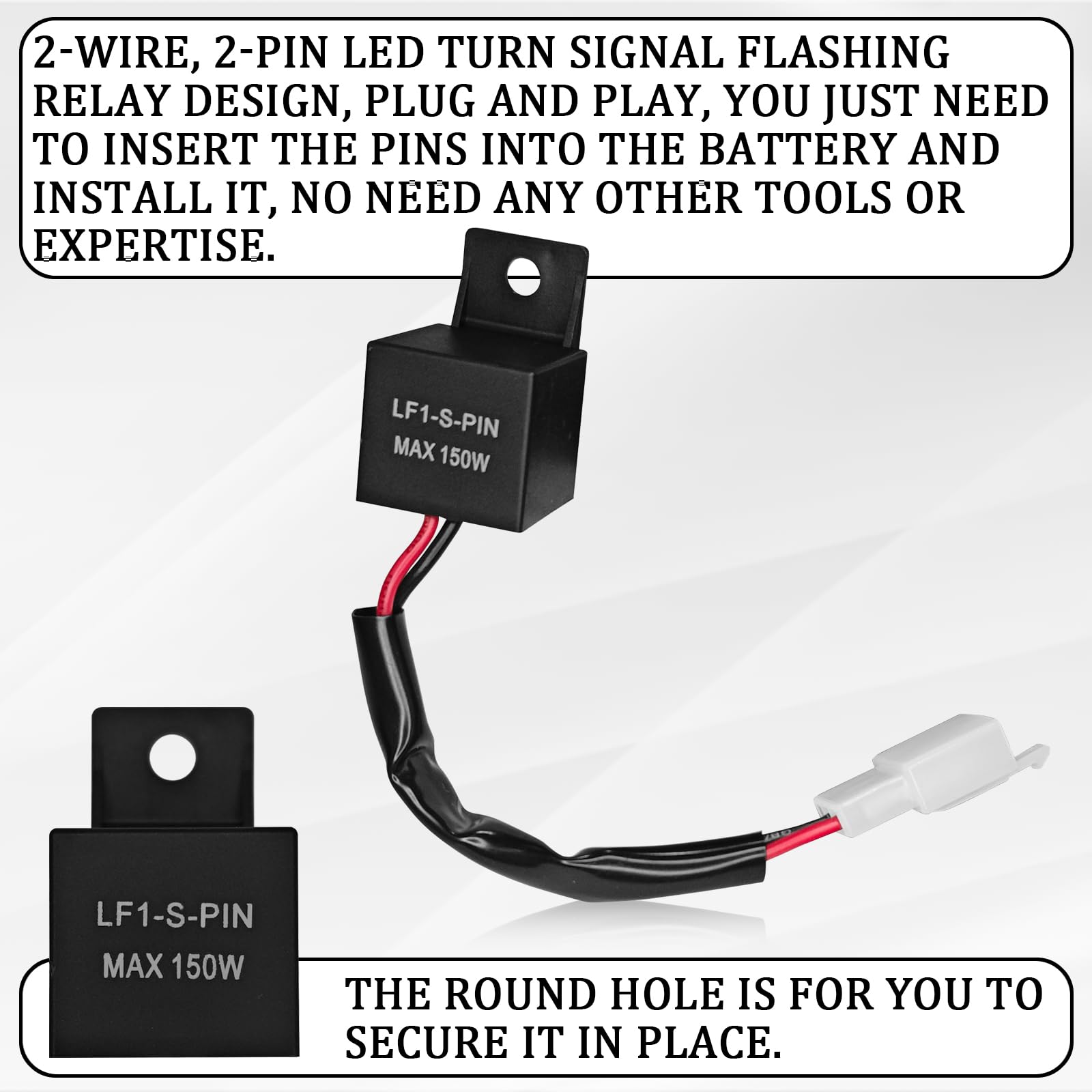 2-WIRE, 2-PIN LED TURN SIGNAL FLASHING RELAY DESIGN, PLUG AND PLAY, YOU JUST NEED TO INSERT THE PINS INTO THE BATTERY AND INSTALL IT, NO NEED ANY OTHER TOOLS OR EXPERTISE.

LF1-S-PIN
MAX 150W

LF1-S-PIN
MAX 150W

THE ROUND HOLE IS FOR YOU TO SECURE IT IN PLACE.