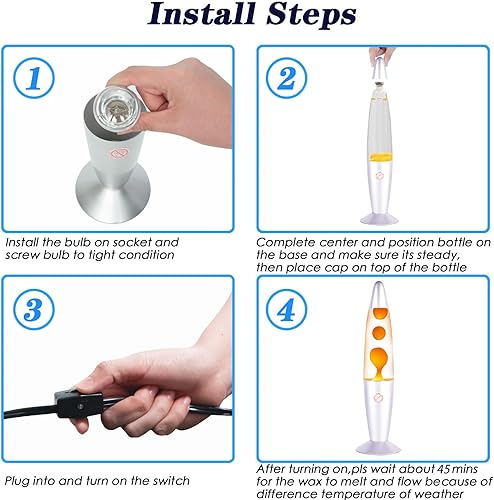 Install Steps

1

Install the bulb on socket and screw bulb to tight condition

2

Complete center and position bottle on the base and make sure its steady, then place cap on top of the bottle

3

Plug into and turn on the switch

4

After turning on,pls wait about 45 mins for the wax to melt and flow because of difference temperature of weather