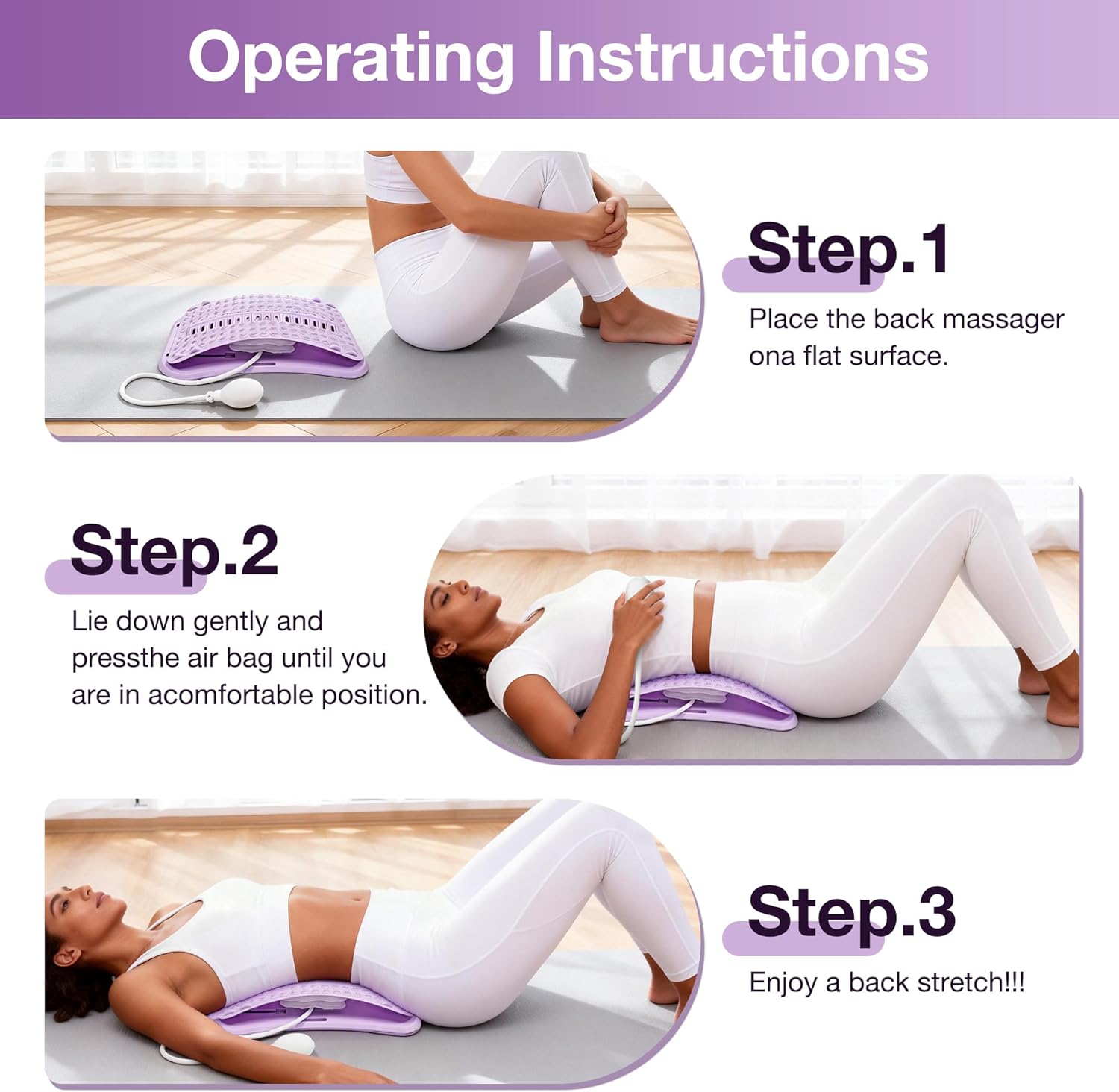 Operating Instructions

Step.1

Place the back massager ona flat surface.

Step.2

Lie down gently and pressthe air bag until you are in acomfortable position.

Step.3

Enjoy a back stretch!!!