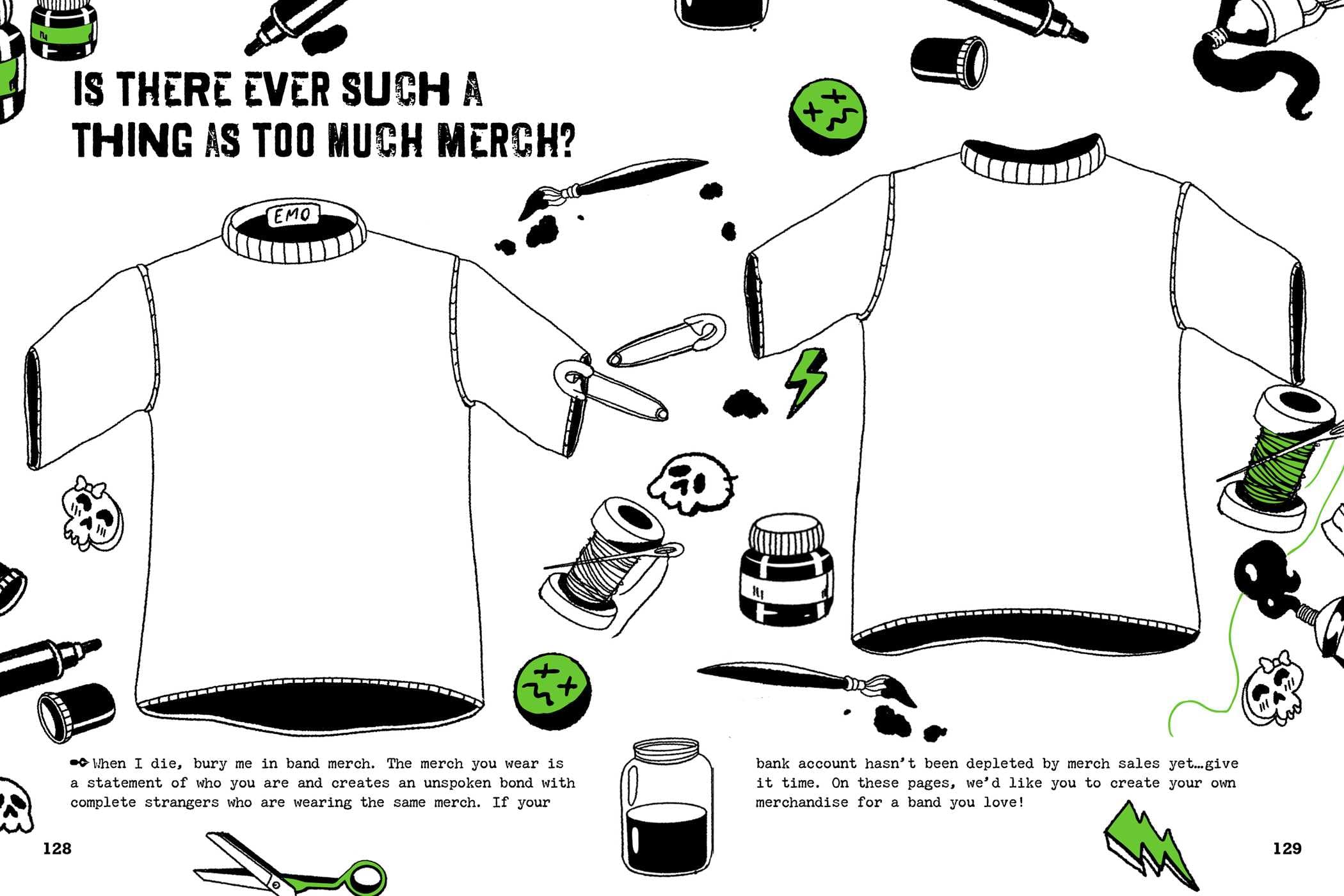 IS THERE EVER SUCH A THING AS TOO MUCH MERCH?

EMO

When I die, bury me in band merch. The merch you wear is a statement of who you are and creates an unspoken bond with complete strangers who are wearing the same merch. If your

bank account hasn't been depleted by merch sales yet…give it time. On these pages, we'd like you to create your own merchandise for a band you love!

128

129