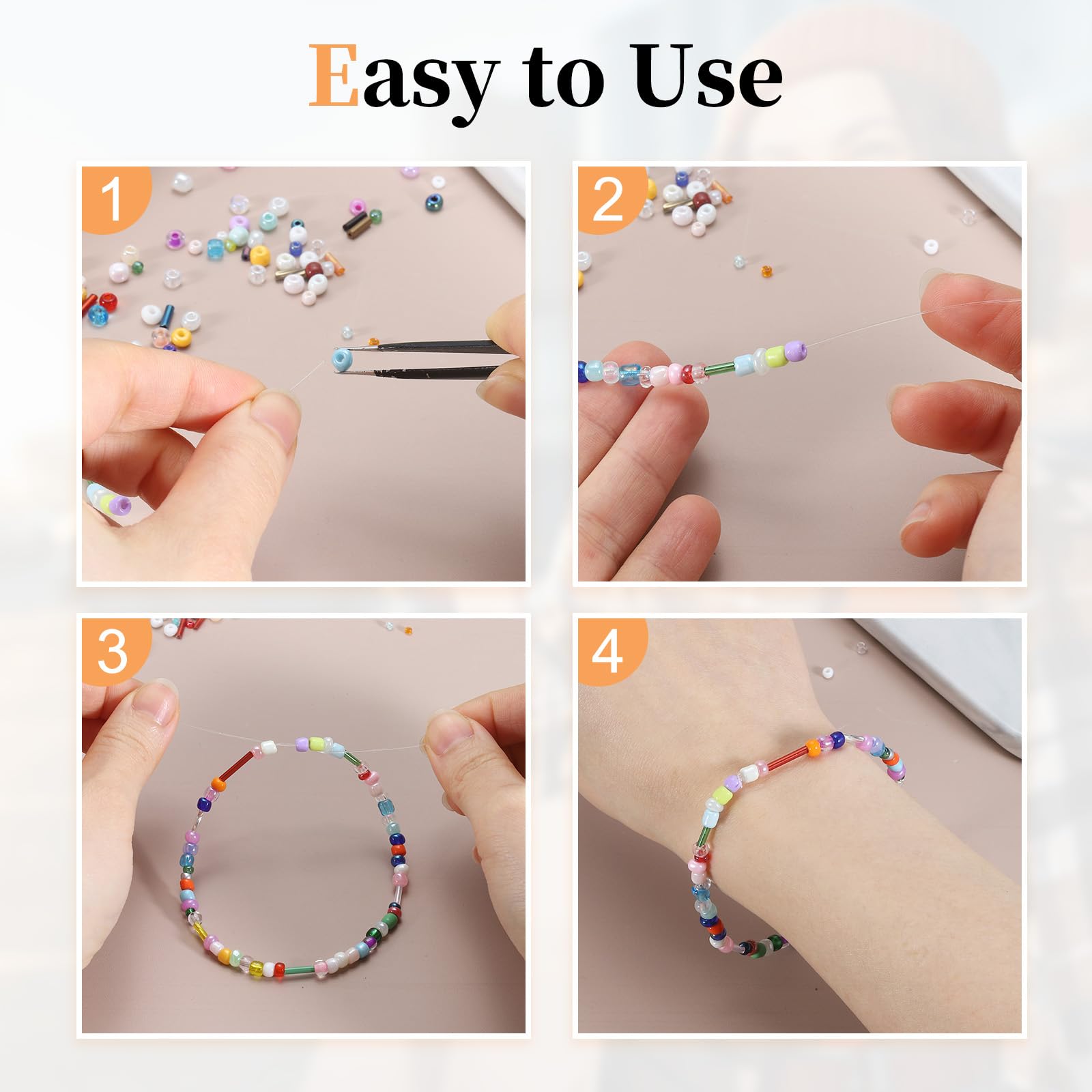 Easy to Use

1

2

3

4