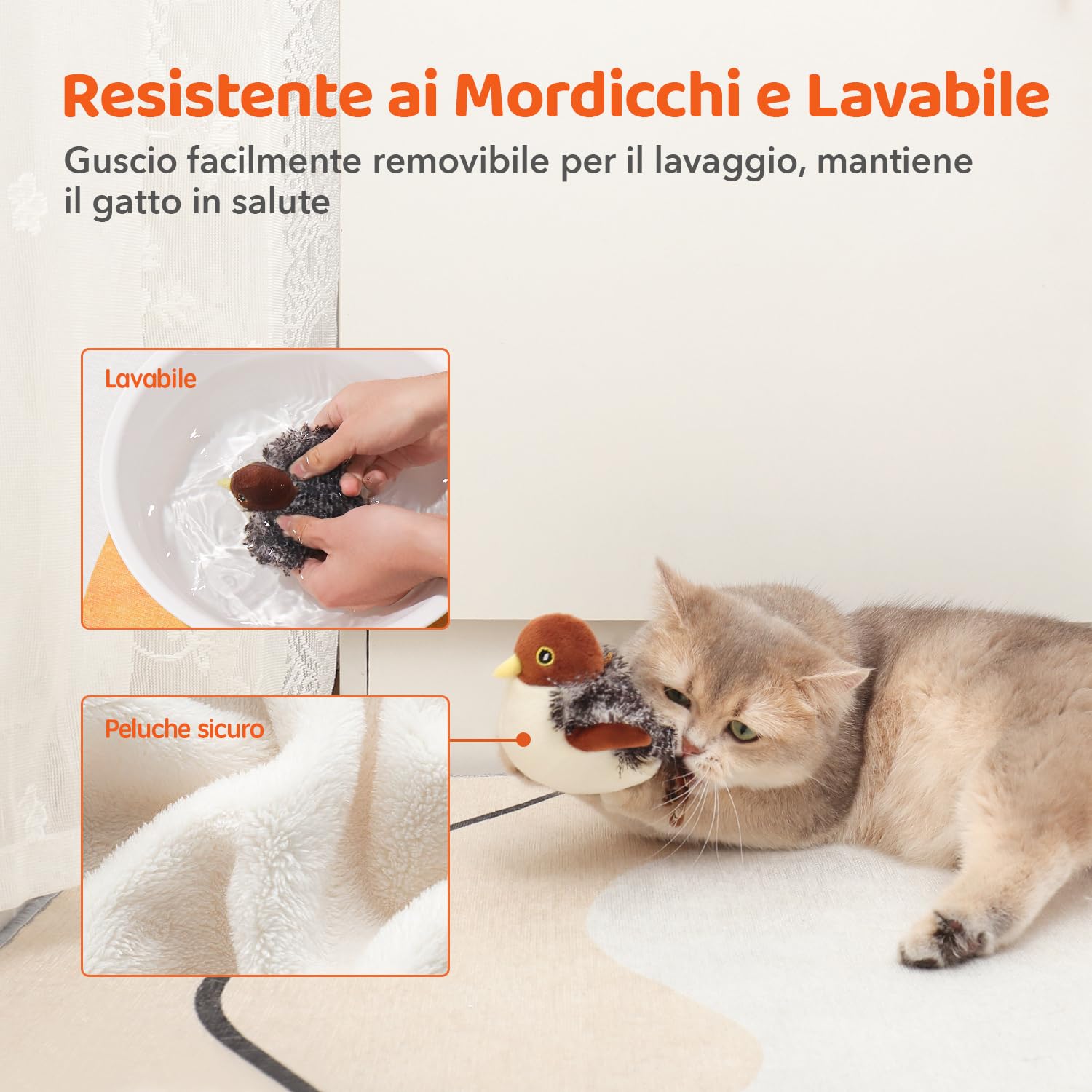 Resistente ai Mordicchi e Lavabile

Guscio facilmente removibile per il lavaggio, mantiene il gatto in salute

Lavabile

Peluche sicuro