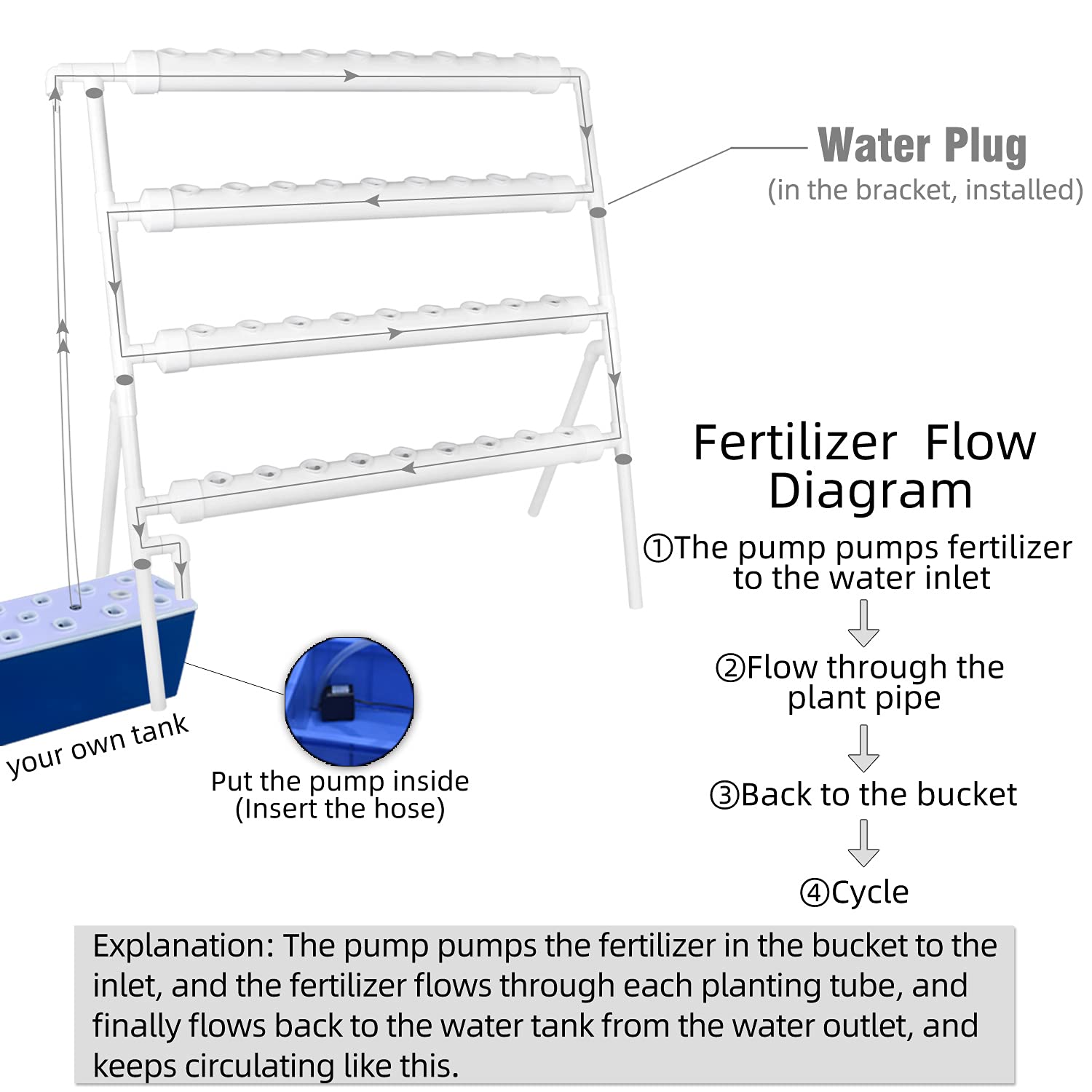 Water Plug
(in the bracket, installed)

Fertilizer Flow Diagram

①The pump pumps fertilizer to the water inlet

②Flow through the plant pipe

③Back to the bucket

④Cycle

your own tank

Put the pump inside
(Insert the hose)

Explanation: The pump pumps the fertilizer in the bucket to the inlet, and the fertilizer flows through each planting tube, and finally flows back to the water tank from the water outlet, and keeps circulating like this.