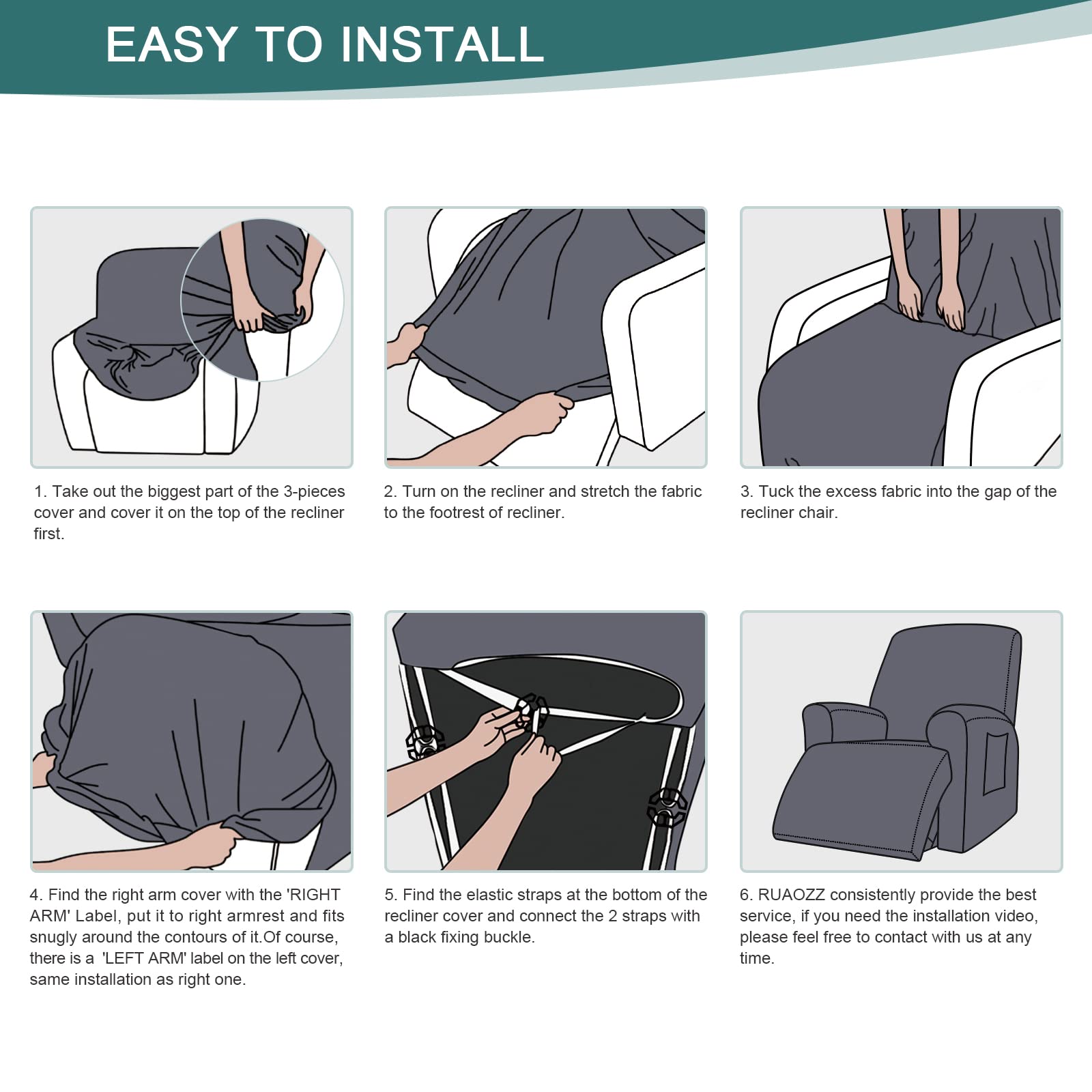 EASY TO INSTALL

1. Take out the biggest part of the 3-pieces cover and cover it on the top of the recliner first.

2. Turn on the recliner and stretch the fabric to the footrest of recliner.

3. Tuck the excess fabric into the gap of the recliner chair.

4. Find the right arm cover with the 'RIGHT ARM' Label, put it to right armrest and fits snugly around the contours of it.Of course, there is a 'LEFT ARM' label on the left cover, same installation as right one.

5. Find the elastic straps at the bottom of the recliner cover and connect the 2 straps with a black fixing buckle.

6. RUAOZZ consistently provide the best service, if you need the installation video, please feel free to contact with us at any time.