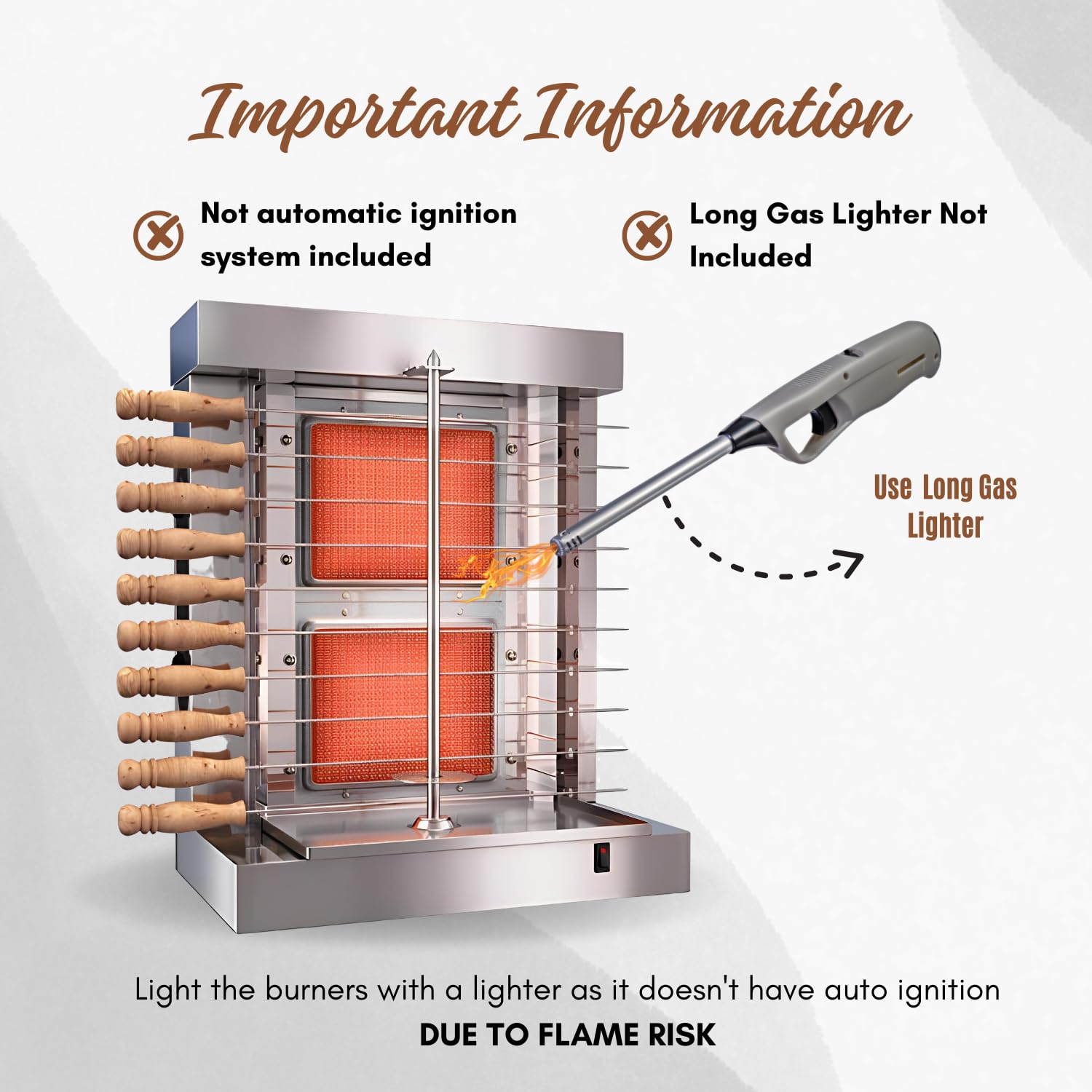 Important Information

Not automatic ignition system included

Long Gas Lighter Not Included

Use Long Gas Lighter

Light the burners with a lighter as it doesn't have auto ignition

DUE TO FLAME RISK