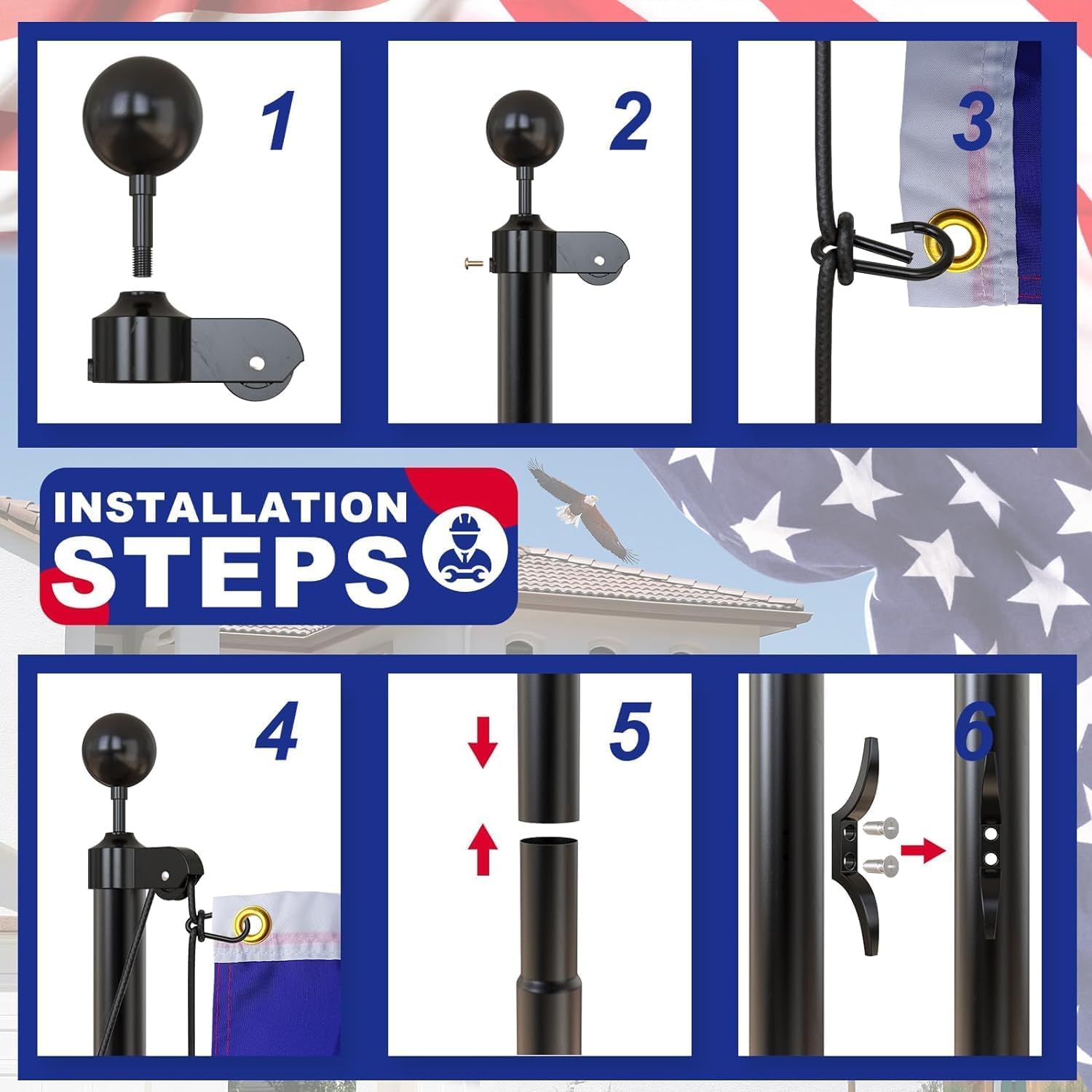 1

2

3

INSTALLATION STEPS

4

5

6