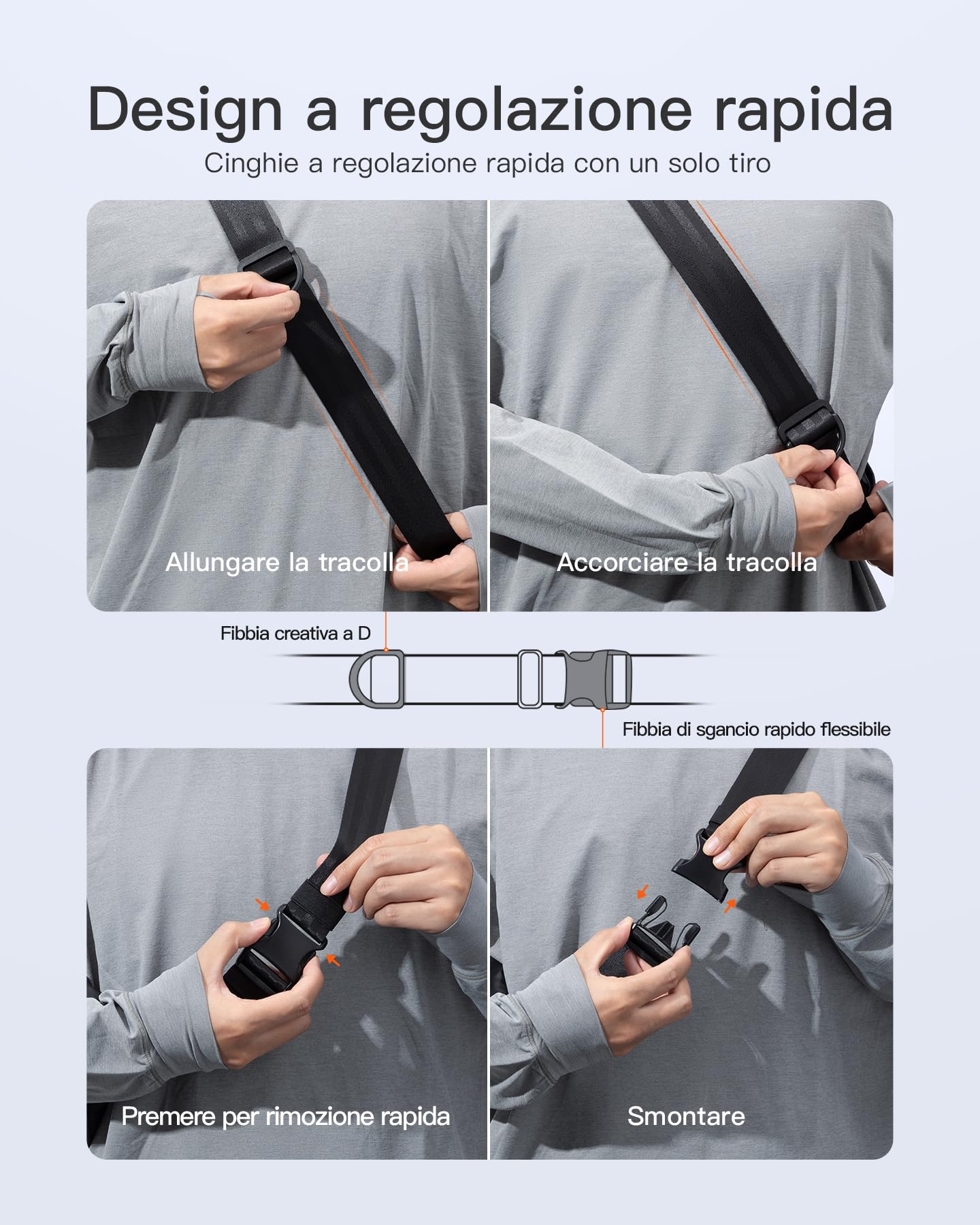 Design a regolazione rapida

Cinghie a regolazione rapida con un solo tiro

Allungare la tracolla

Accorciare la tracolla

Fibbia creativa a D

Fibbia di sgancio rapido flessibile

Premere per rimozione rapida

Smontare