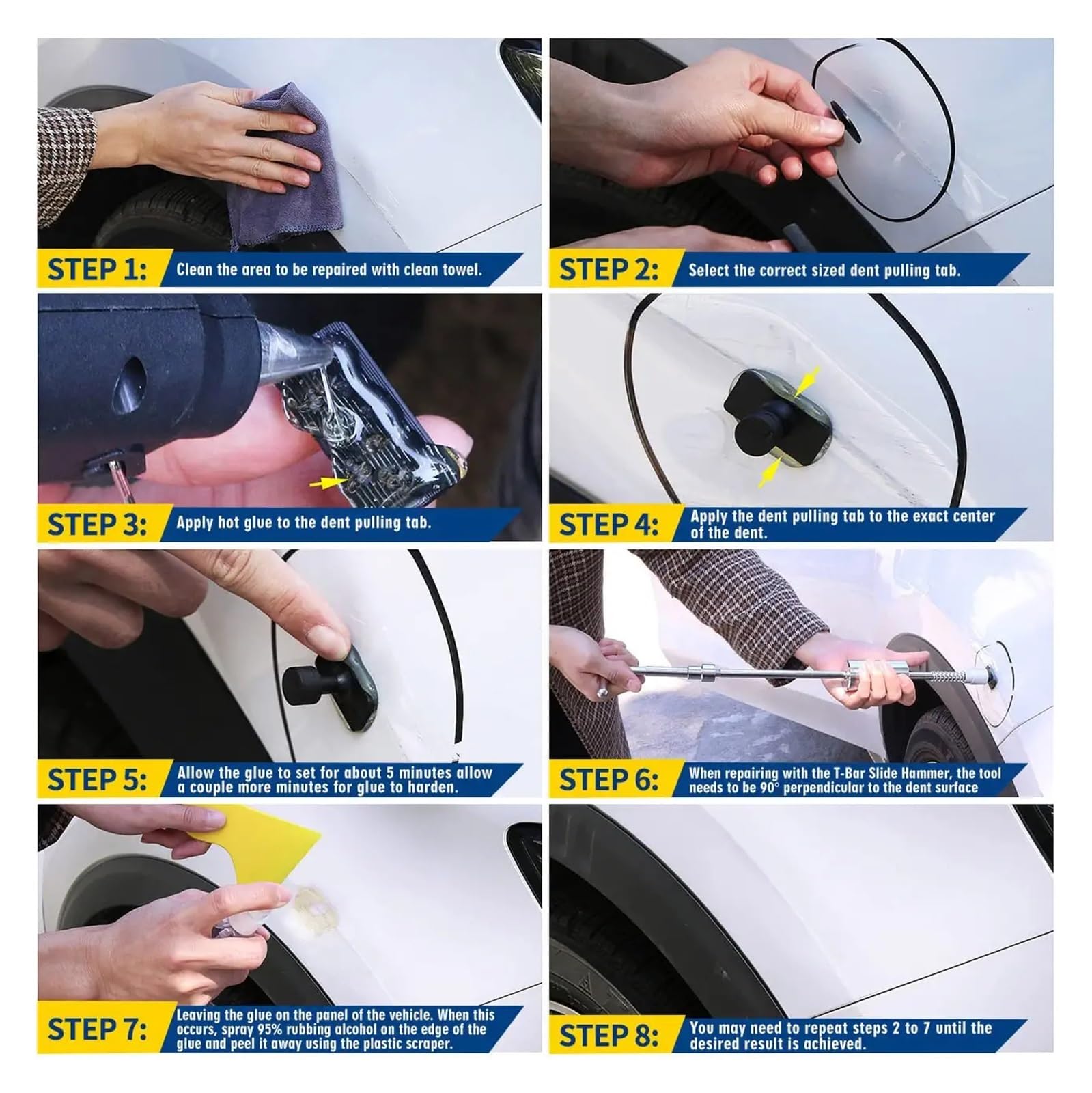 STEP 1: Clean the area to be repaired with clean towel.

STEP 2: Select the correct sized dent pulling tab.

STEP 3: Apply hot glue to the dent pulling tab.

STEP 4: Apply the dent pulling tab to the exact center of the dent.

STEP 5: Allow the glue to set for about 5 minutes allow a couple more minutes for glue to harden.

STEP 6: When repairing with the T-Bar Slide Hammer, the tool needs to be 90° perpendicular to the dent surface

STEP 7: Leaving the glue on the panel of the vehicle. When this occurs, spray 95% rubbing alcohol on the edge of the glue and peel it away using the plastic scraper.

STEP 8: You may need to repeat steps 2 to 7 until the desired result is achieved.