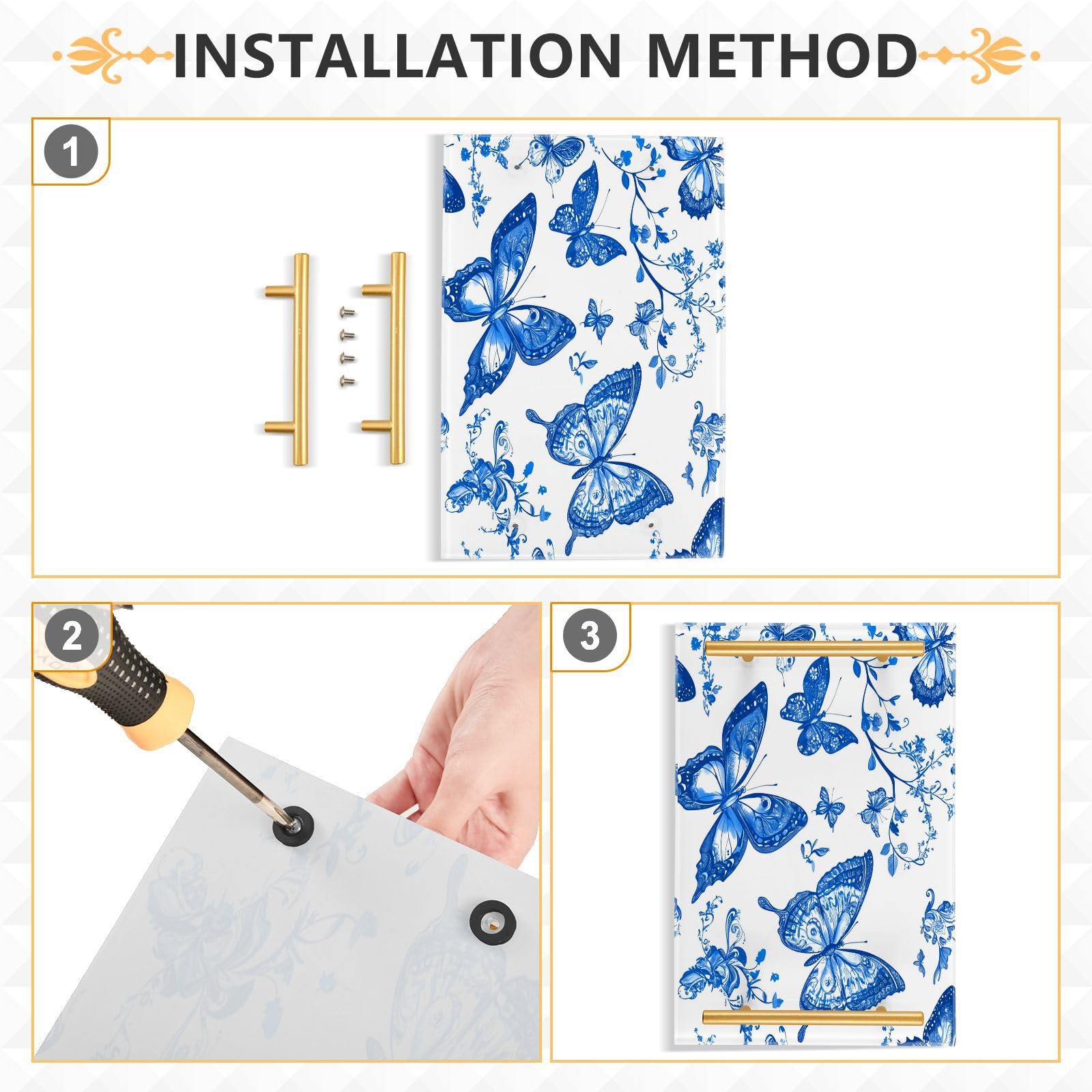 INSTALLATION METHOD

1

2

3