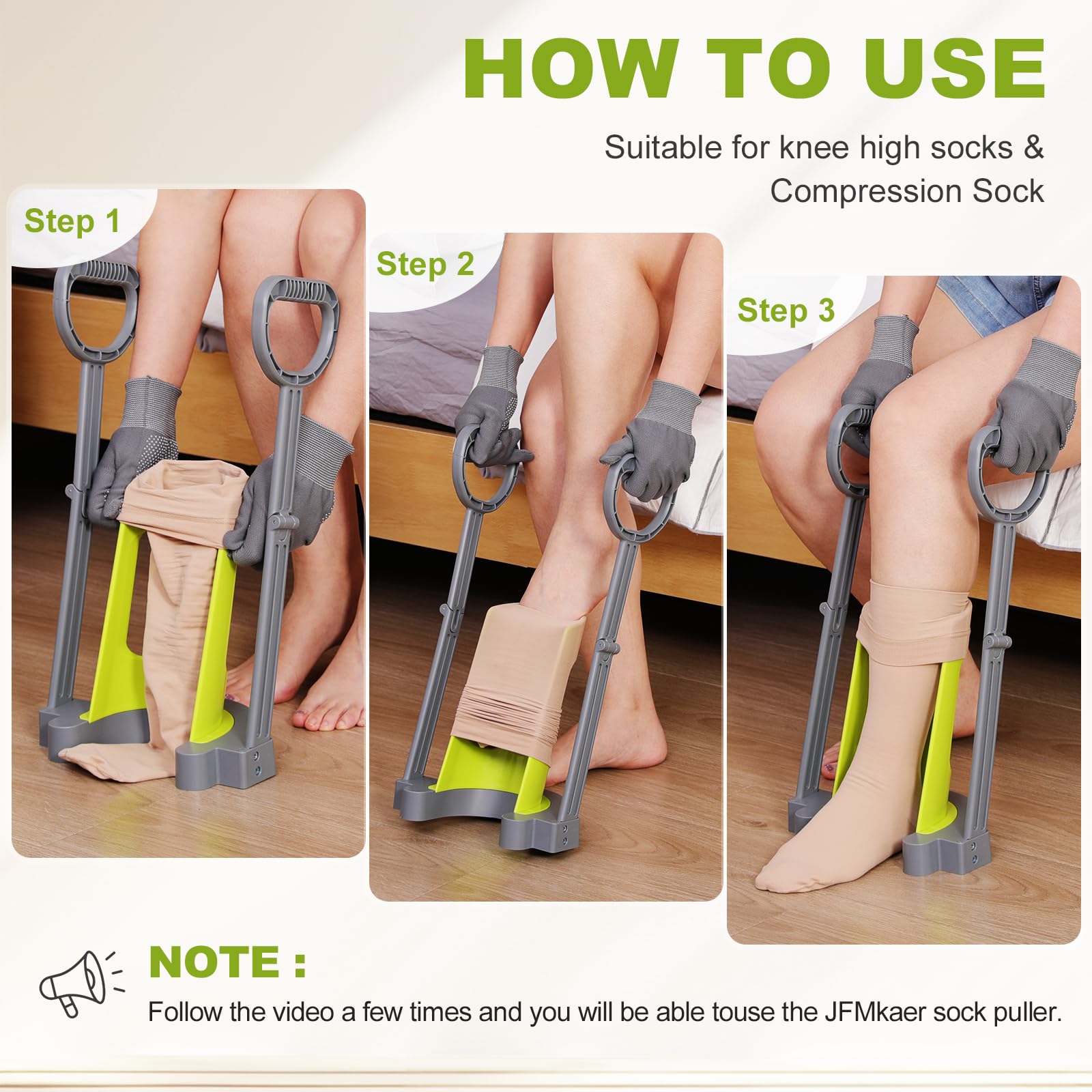 HOW TO USE

Suitable for knee high socks & Compression Sock

Step 1

Step 2

Step 3

NOTE :

Follow the video a few times and you will be able touse the JFMkaer sock puller.