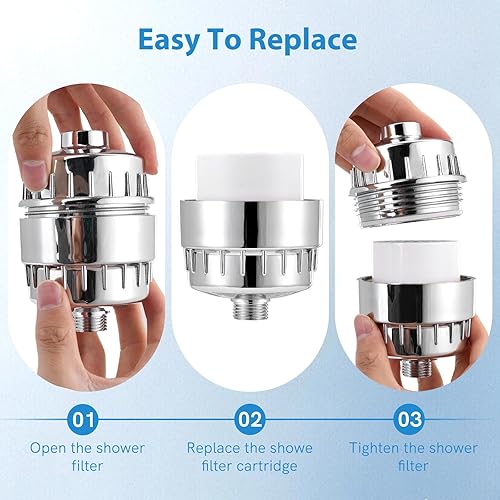 Easy To Replace

01
Open the shower filter

02
Replace the showe filter cartridge

03
Tighten the shower filter