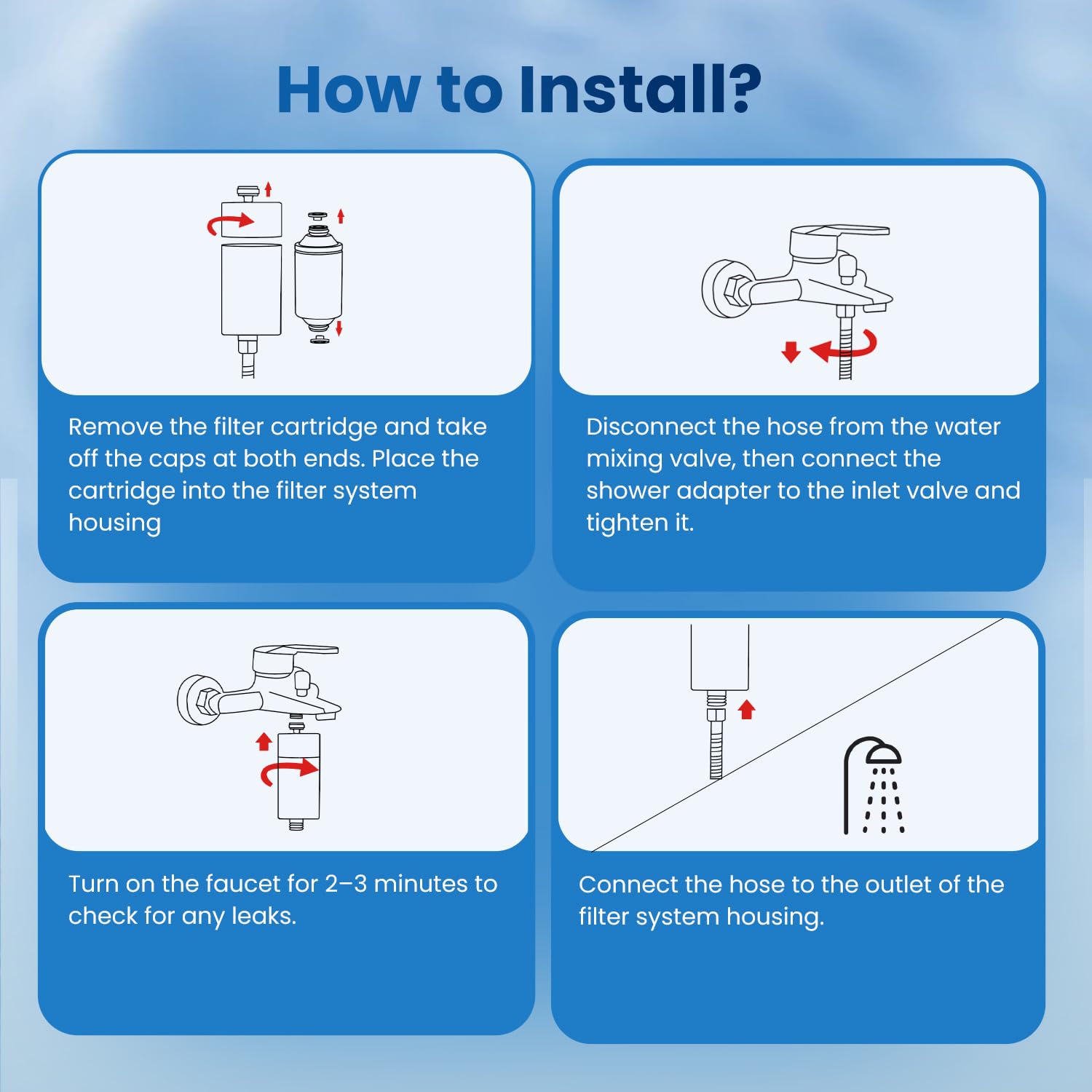 How to Install?

Remove the filter cartridge and take off the caps at both ends. Place the cartridge into the filter system housing

Disconnect the hose from the water mixing valve, then connect the shower adapter to the inlet valve and tighten it.

Turn on the faucet for 2–3 minutes to check for any leaks.

Connect the hose to the outlet of the filter system housing.