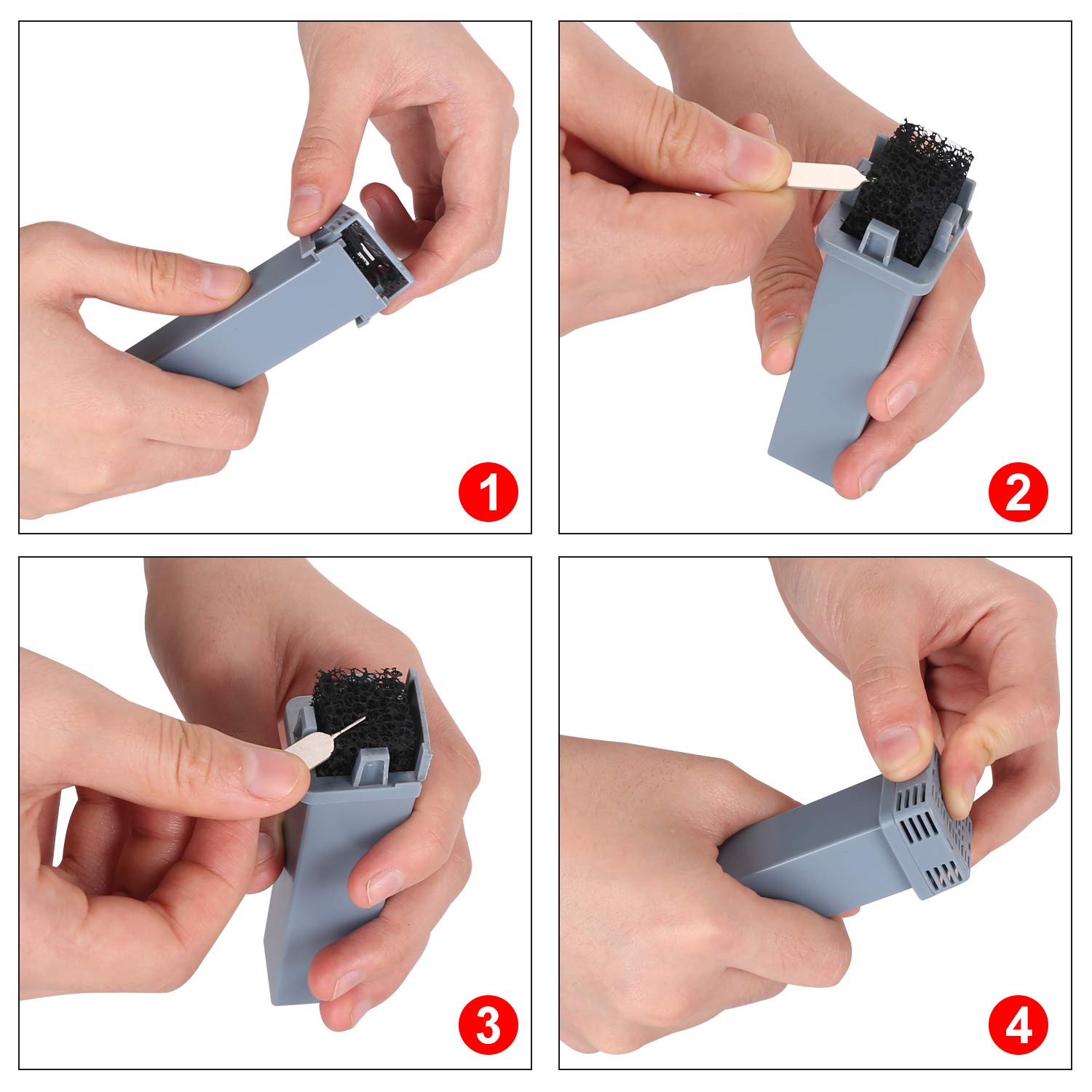 1

2

3

4