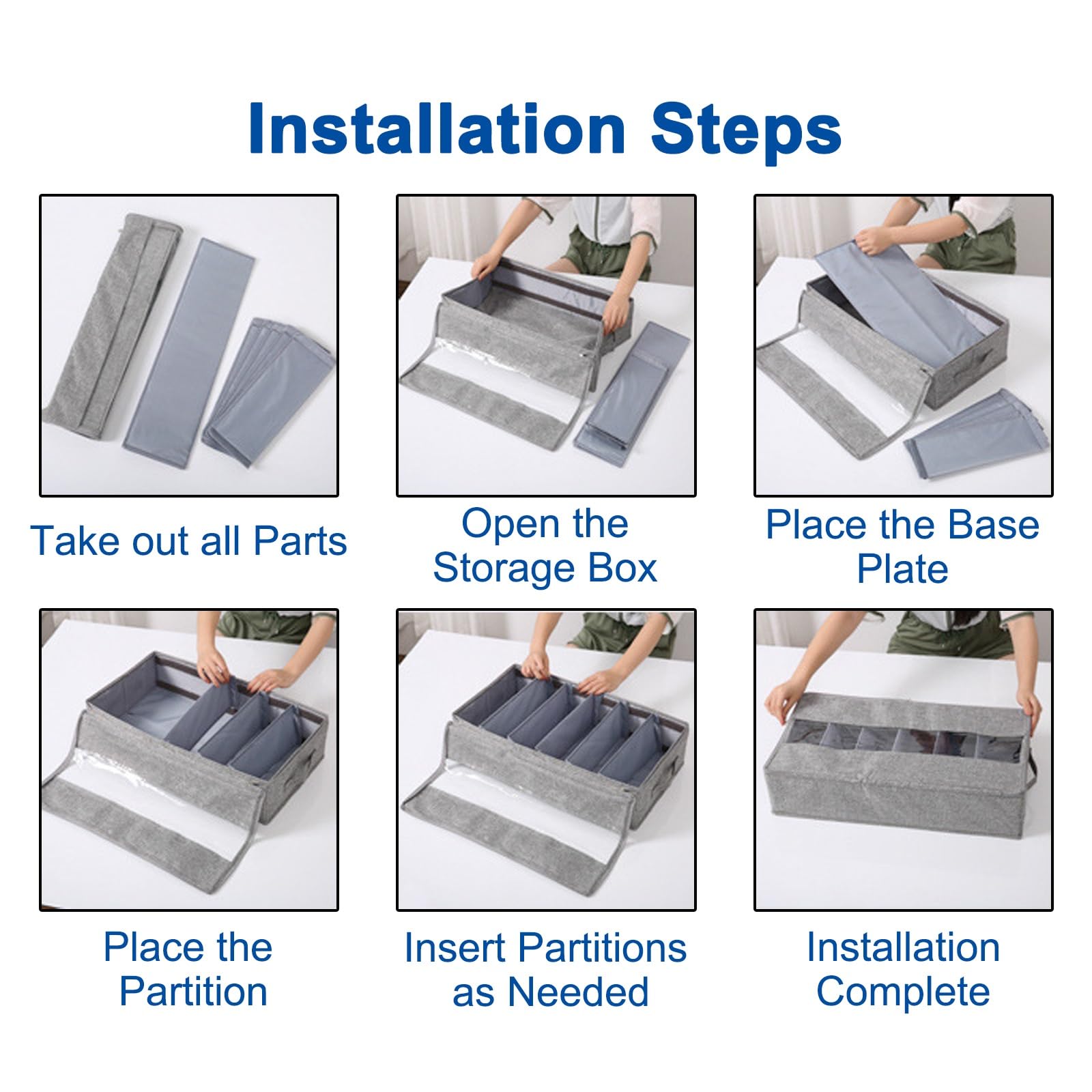 Installation Steps

Take out all Parts

Open the Storage Box

Place the Base Plate

Place the Partition

Insert Partitions as Needed

Installation Complete