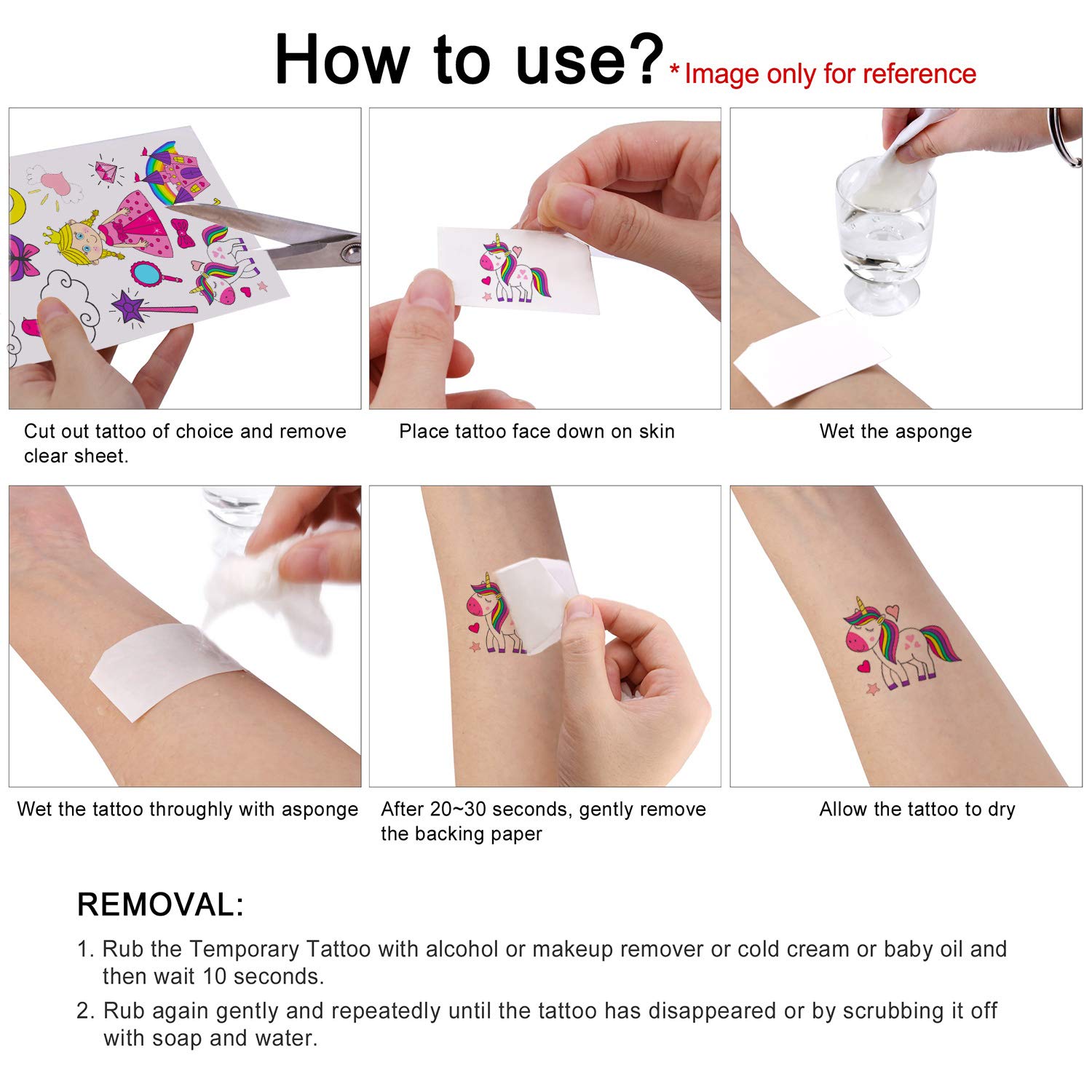 How to use? * Image only for reference

Cut out tattoo of choice and remove clear sheet.

Place tattoo face down on skin

Wet the asponge

Wet the tattoo throughly with asponge

After 20~30 seconds, gently remove the backing paper

Allow the tattoo to dry

REMOVAL:

1. Rub the Temporary Tattoo with alcohol or makeup remover or cold cream or baby oil and then wait 10 seconds.

2. Rub again gently and repeatedly until the tattoo has disappeared or by scrubbing it off with soap and water.