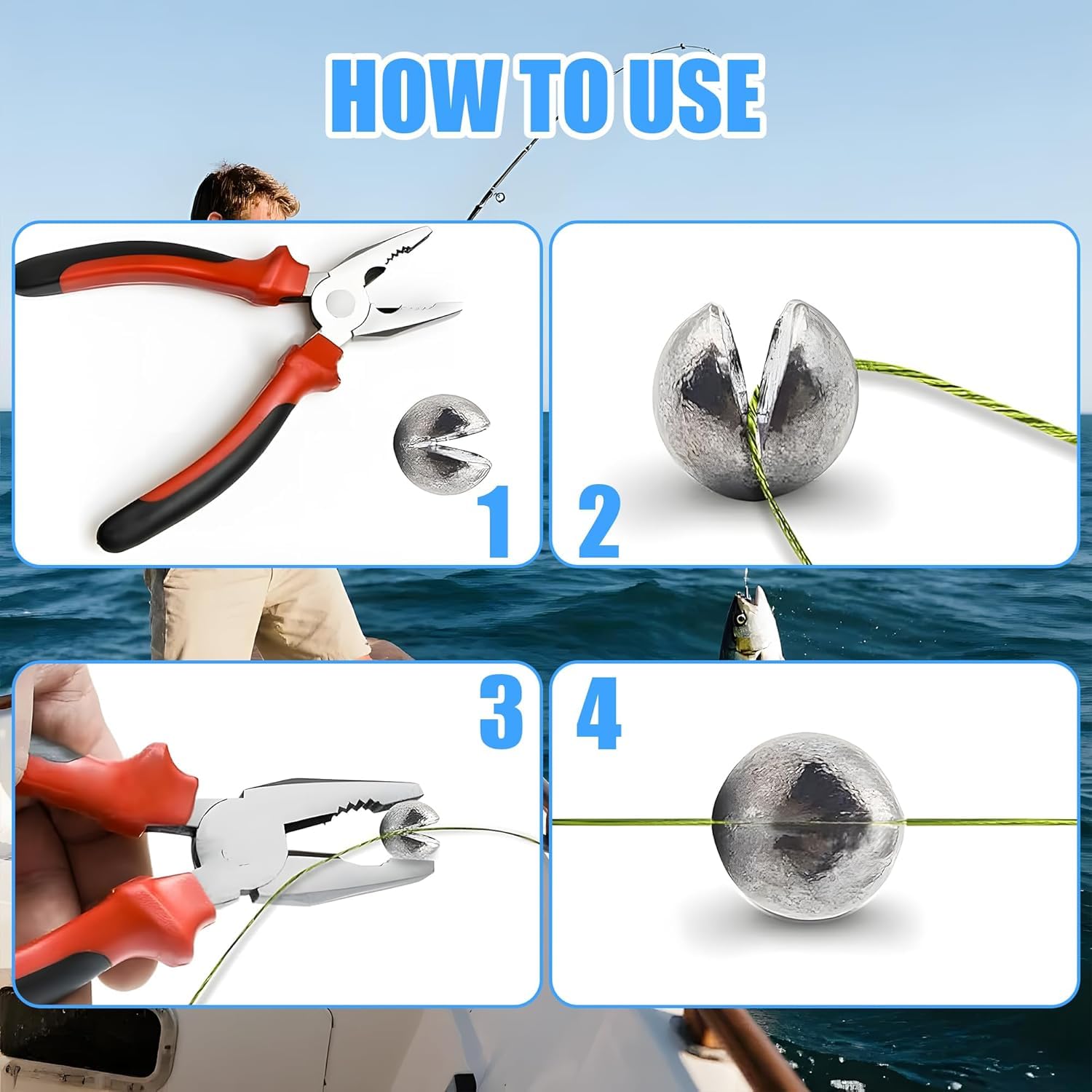 HOW TO USE

1

2

3

4