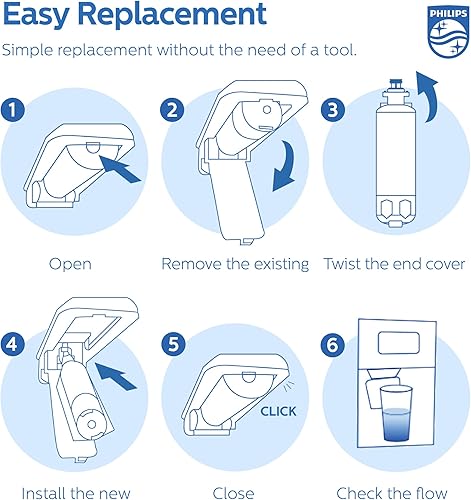 Easy Replacement

PHILIPS

Simple replacement without the need of a tool.

1
Open

2
Remove the existing

3
Twist the end cover

4
Install the new

5
CLICK
Close

6
Check the flow