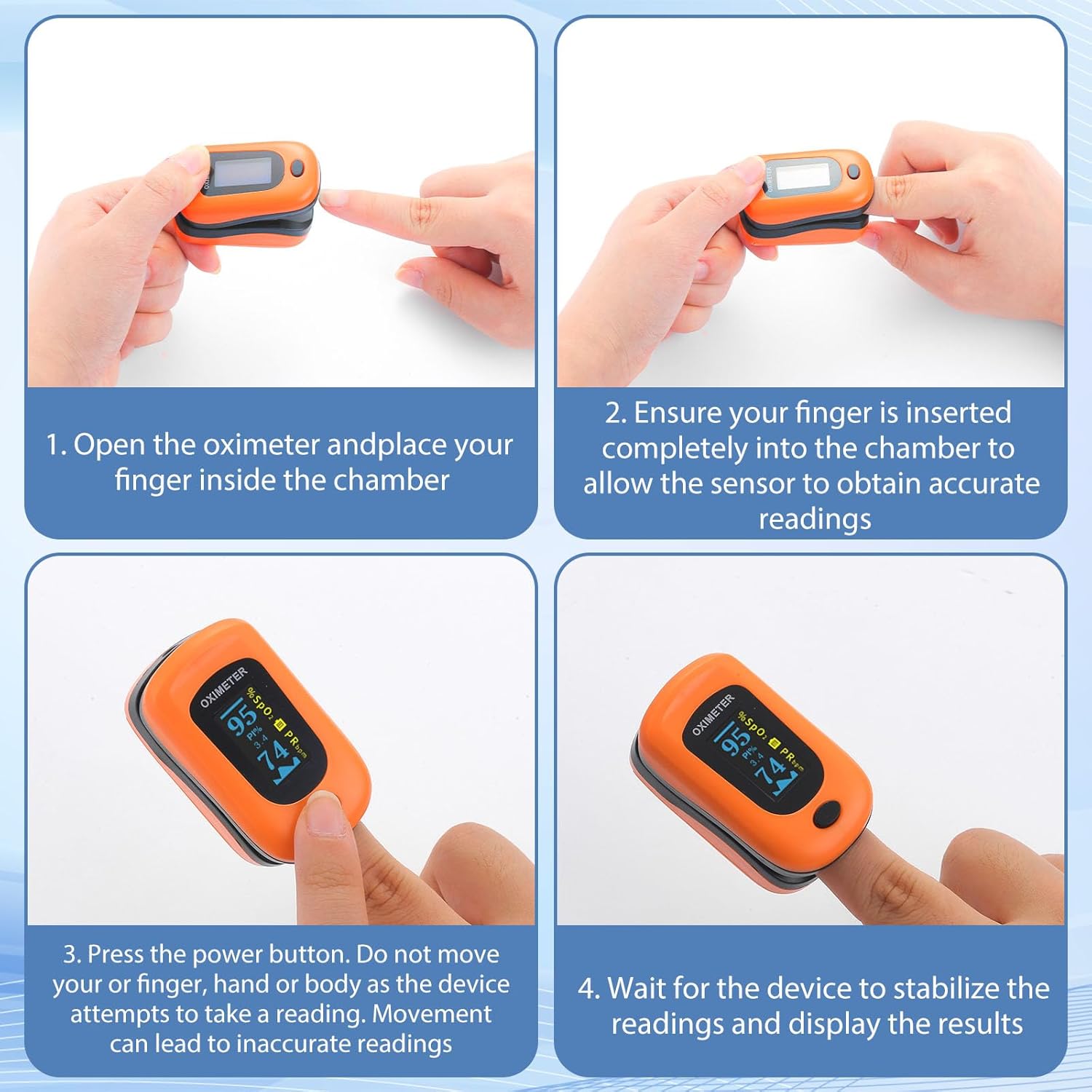 OXIMETER

1. Open the oximeter andplace your finger inside the chamber

OXIMETER

2. Ensure your finger is inserted completely into the chamber to allow the sensor to obtain accurate readings

OXIMETER
%SpO₂
95
PI%
3.4
PRbpm
74

3. Press the power button. Do not move your or finger, hand or body as the device attempts to take a reading. Movement can lead to inaccurate readings

OXIMETER
%SpO₂
95
PI%
3.4
PRbpm
74

4. Wait for the device to stabilize the readings and display the results