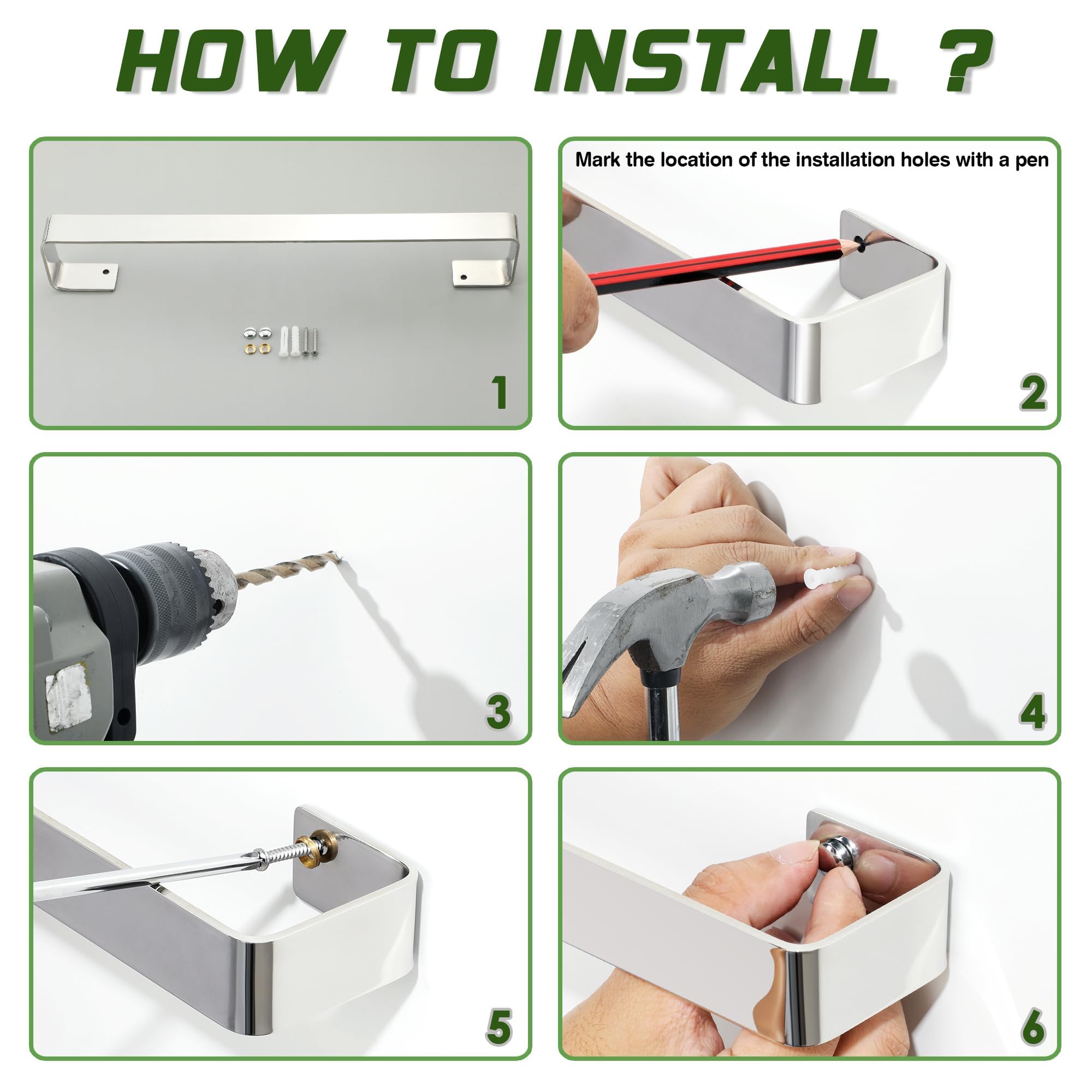 HOW TO INSTALL ?

1

Mark the location of the installation holes with a pen

2

3

4

5

6