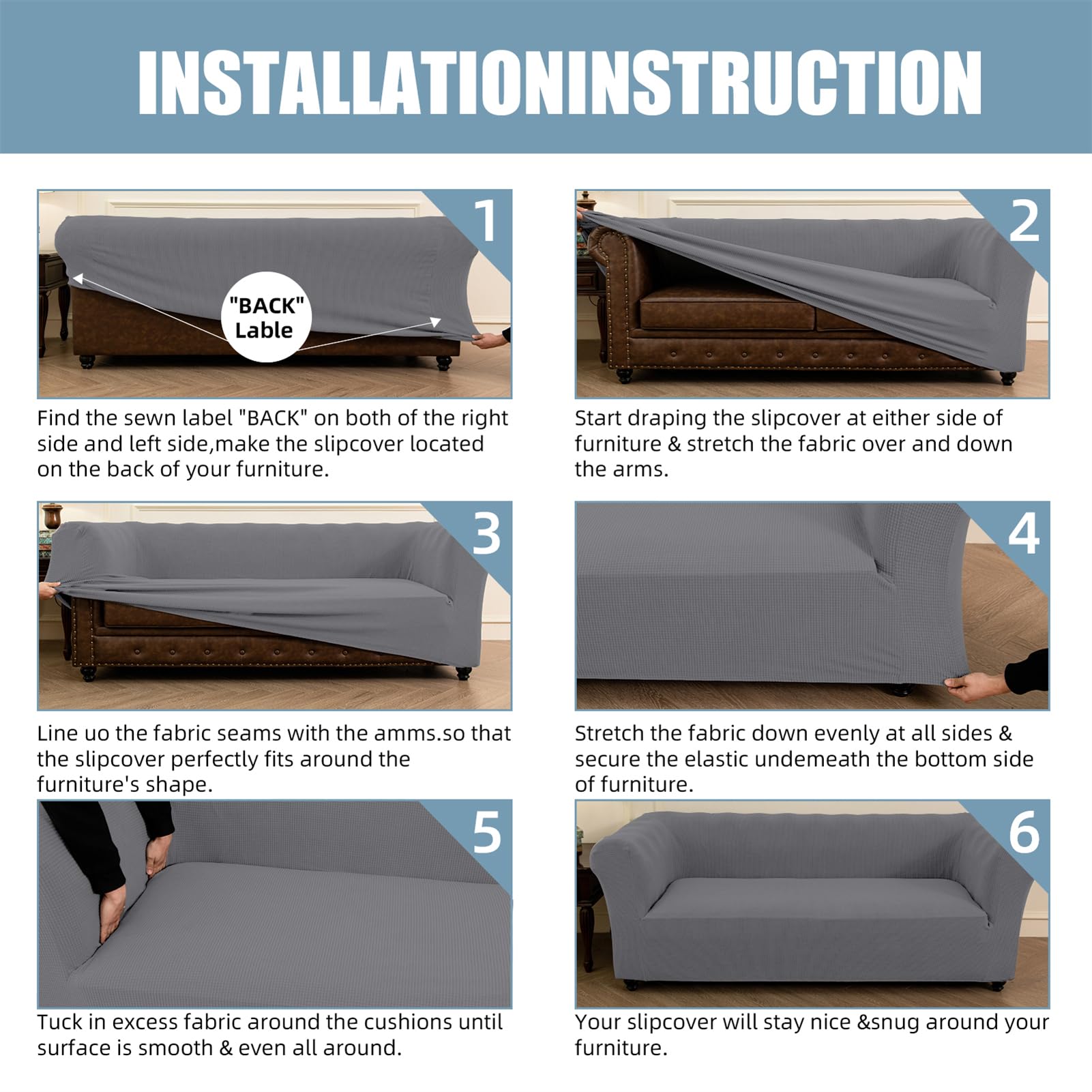 INSTALLATIONINSTRUCTION

1

"BACK" Lable

Find the sewn label "BACK" on both of the right side and left side,make the slipcover located on the back of your furniture.

2

Start draping the slipcover at either side of furniture & stretch the fabric over and down the arms.

3

Line uo the fabric seams with the amms.so that the slipcover perfectly fits around the furniture's shape.

4

Stretch the fabric down evenly at all sides & secure the elastic undemeath the bottom side of furniture.

5

Tuck in excess fabric around the cushions until surface is smooth & even all around.

6

Your slipcover will stay nice &snug around your furniture.