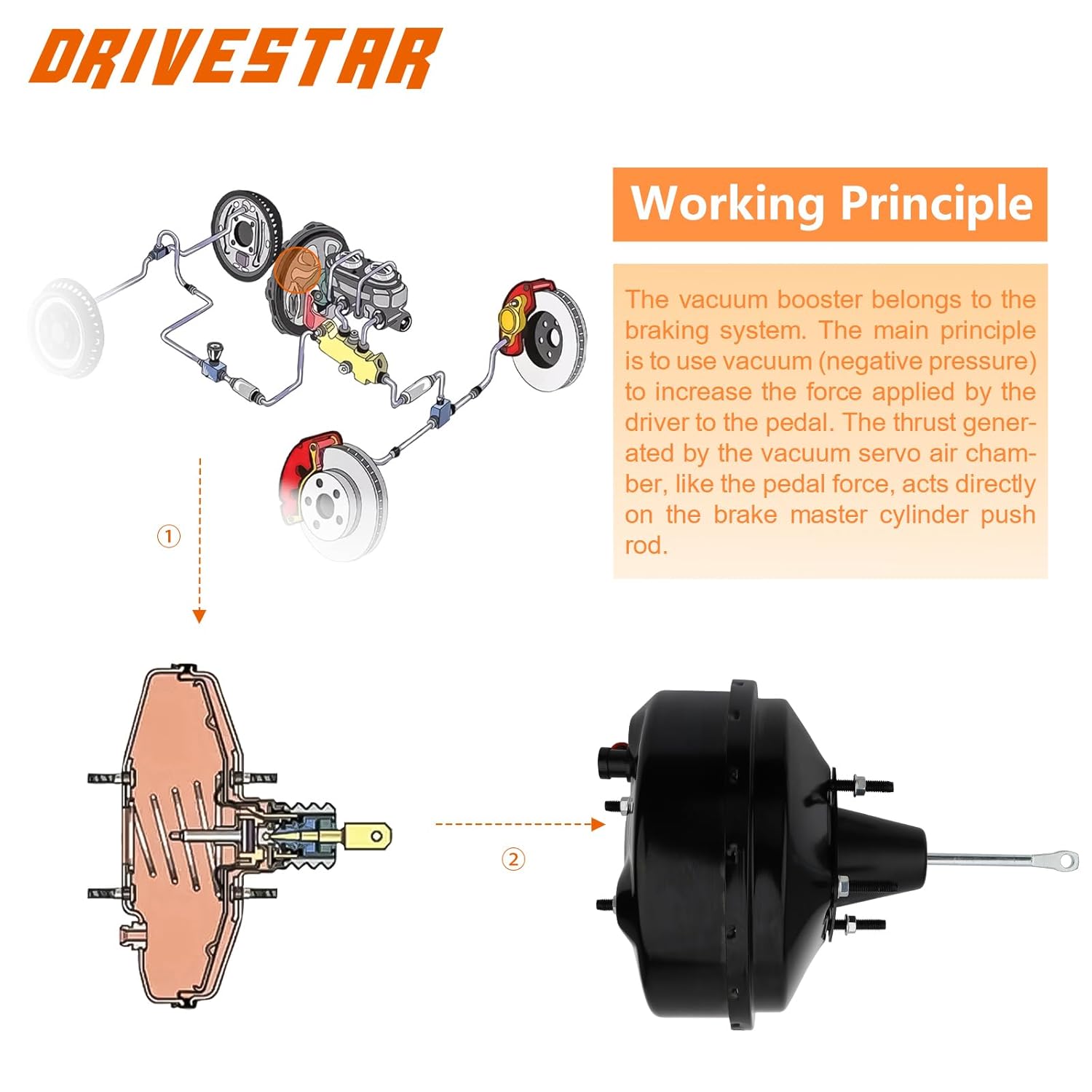 DRIVESTAR

Working Principle

The vacuum booster belongs to the braking system. The main principle is to use vacuum (negative pressure) to increase the force applied by the driver to the pedal. The thrust generated by the vacuum servo air chamber, like the pedal force, acts directly on the brake master cylinder push rod.

①

②