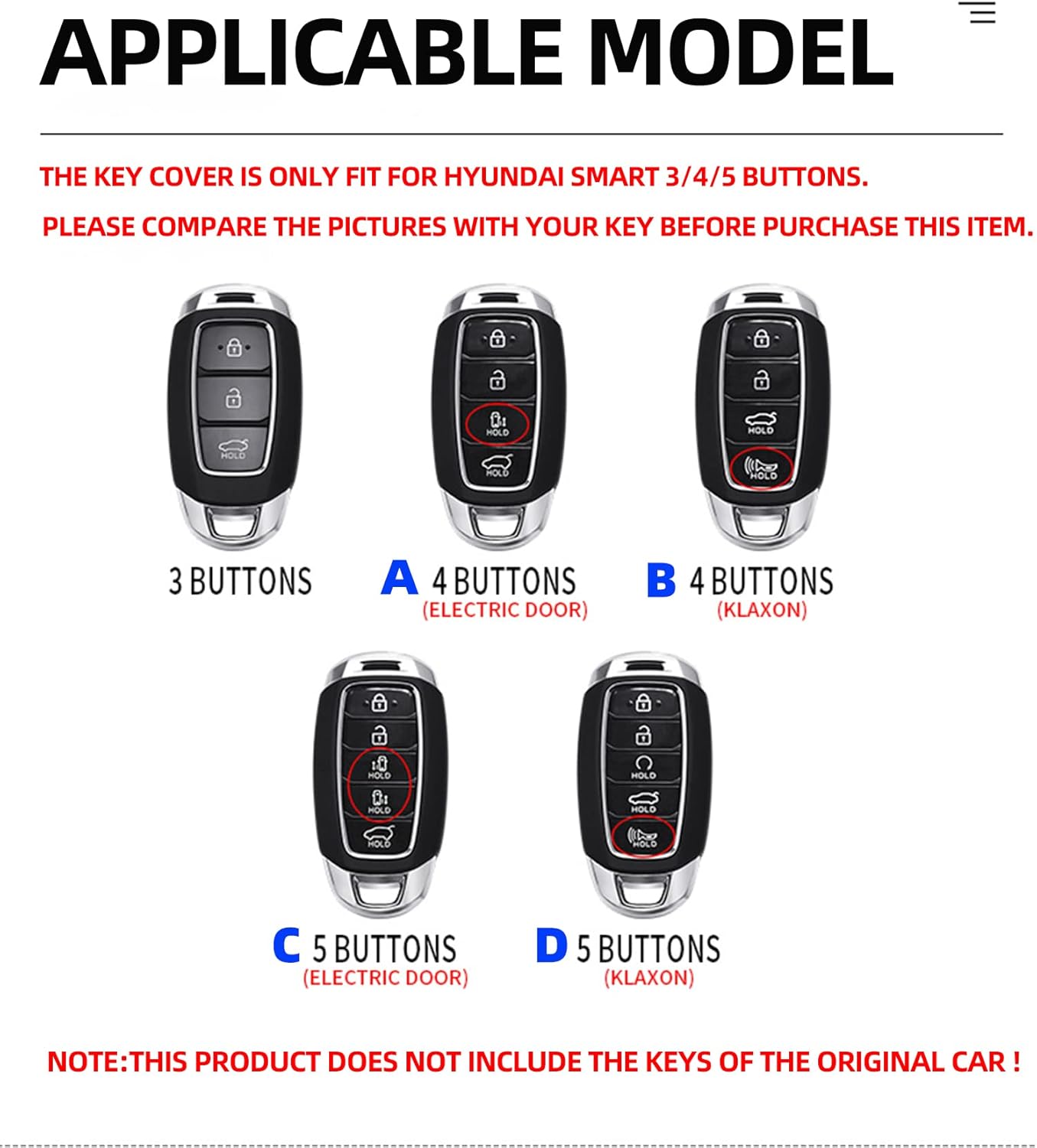 APPLICABLE MODEL

THE KEY COVER IS ONLY FIT FOR HYUNDAI SMART 3/4/5 BUTTONS.

PLEASE COMPARE THE PICTURES WITH YOUR KEY BEFORE PURCHASE THIS ITEM.

HOLD

HOLD
HOLD

HOLD
HOLD

3 BUTTONS

A 4 BUTTONS
(ELECTRIC DOOR)

B 4 BUTTONS
(KLAXON)

HOLD
HOLD
HOLD

HOLD
HOLD
HOLD

C 5 BUTTONS
(ELECTRIC DOOR)

D 5 BUTTONS
(KLAXON)

NOTE:THIS PRODUCT DOES NOT INCLUDE THE KEYS OF THE ORIGINAL CAR !