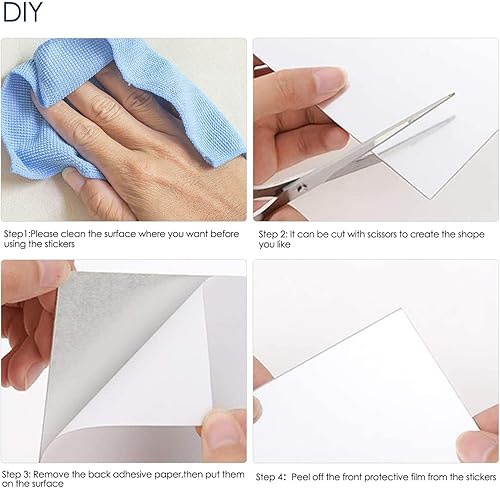 DIY

Step1:Please clean the surface where you want before using the stickers

Step 2: It can be cut with scissors to create the shape you like

Step 3: Remove the back adhesive paper,then put them on the surface

Step 4: Peel off the front protective film from the stickers