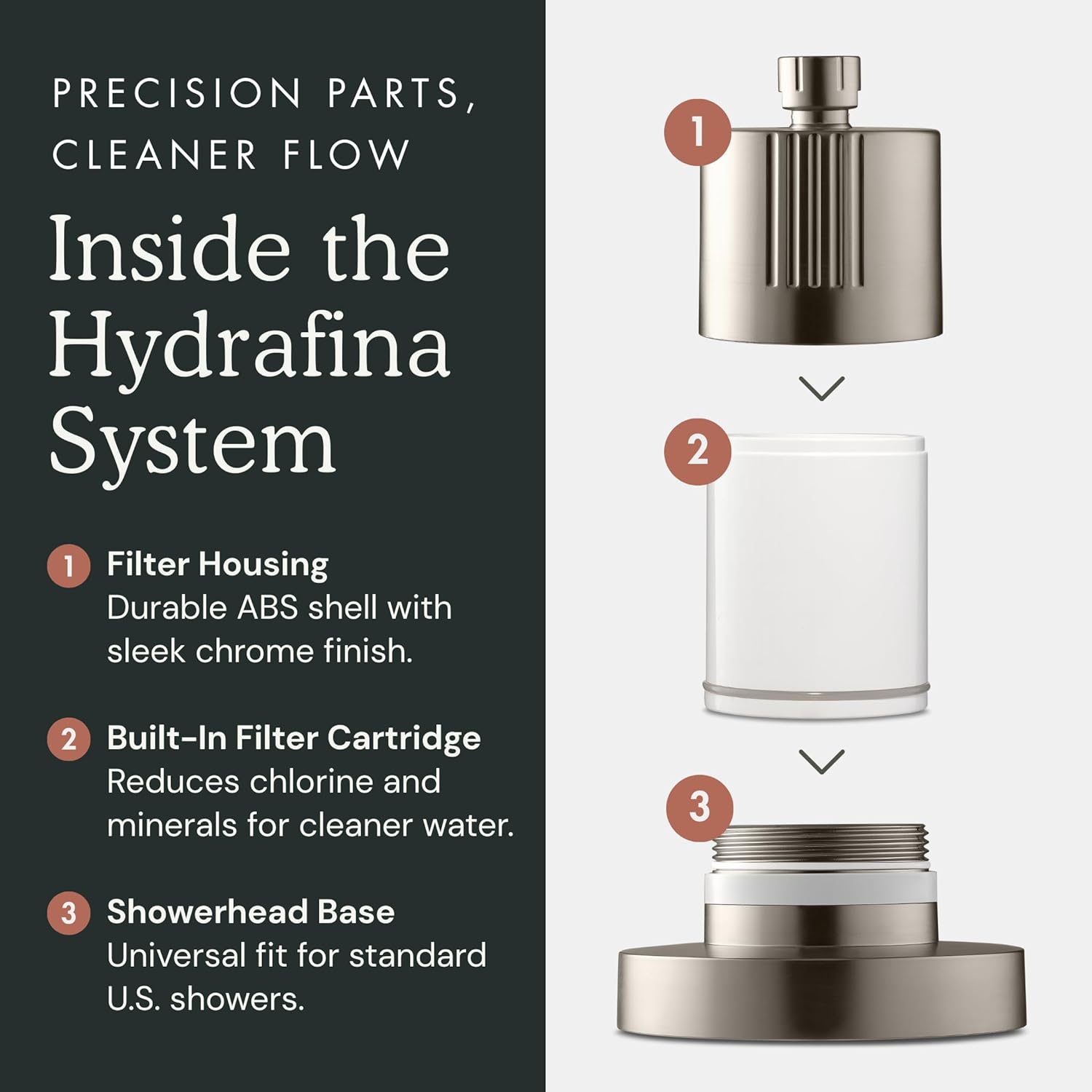 PRECISION PARTS, CLEANER FLOW

Inside the Hydrafina System

1 Filter Housing
Durable ABS shell with sleek chrome finish.

2 Built-In Filter Cartridge
Reduces chlorine and minerals for cleaner water.

3 Showerhead Base
Universal fit for standard U.S. showers.

1

2

3