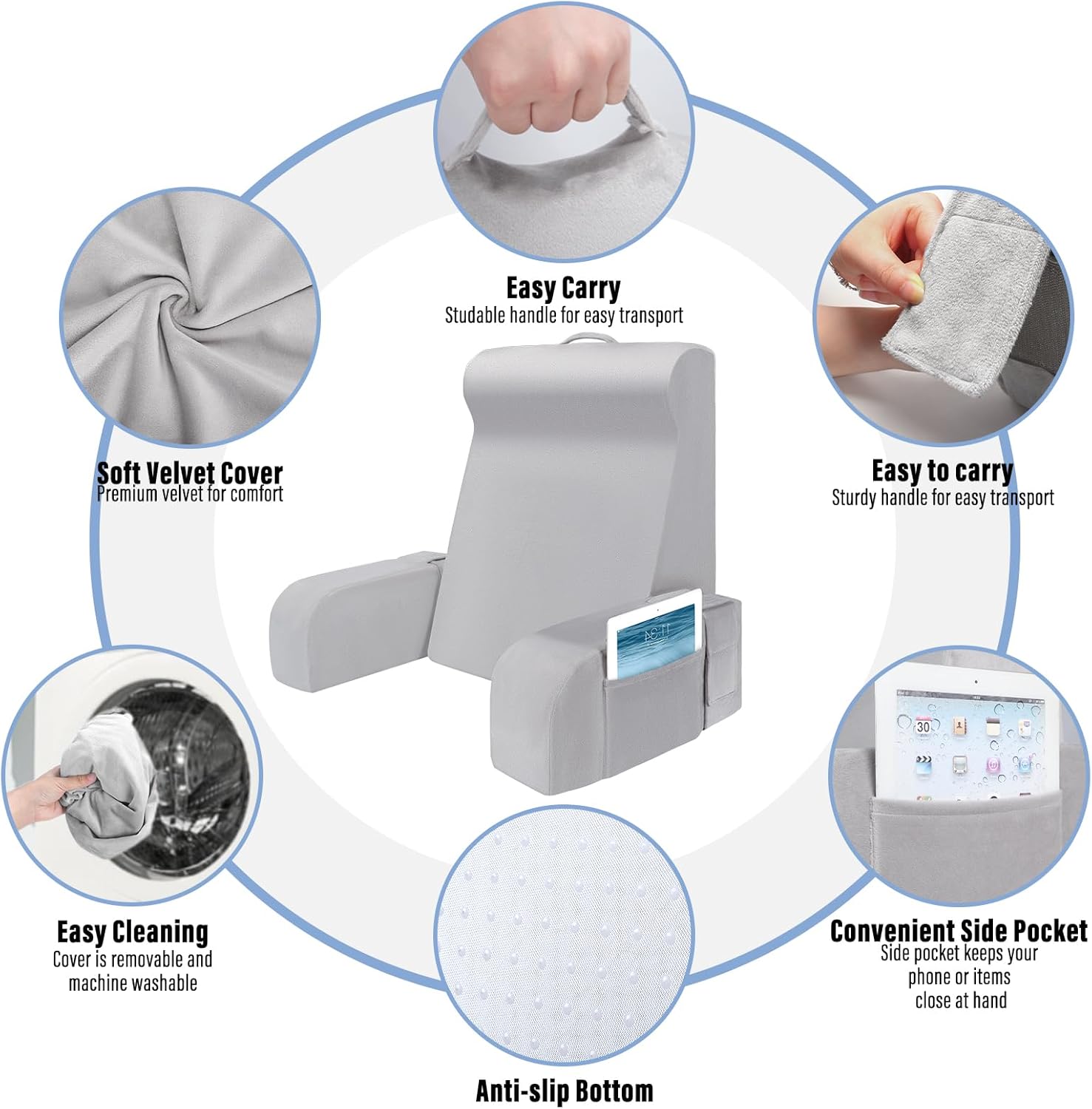 Easy Carry
Studable handle for easy transport

Soft Velvet Cover
Premium velvet for comfort

Easy to carry
Sturdy handle for easy transport

Easy Cleaning
Cover is removable and machine washable

Convenient Side Pocket
Side pocket keeps your phone or items close at hand

Anti-slip Bottom