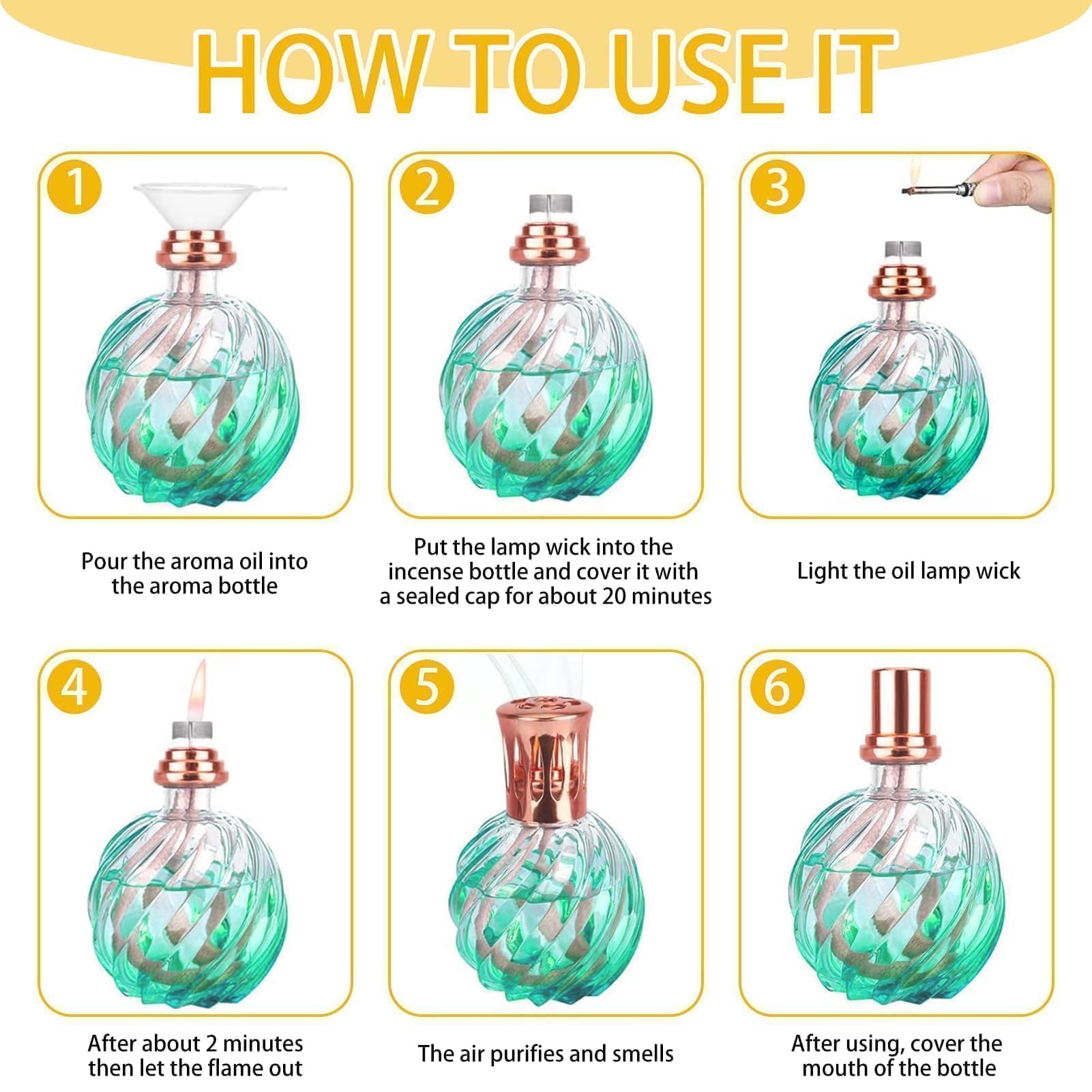 HOW TO USE IT

1

Pour the aroma oil into the aroma bottle

2

Put the lamp wick into the incense bottle and cover it with a sealed cap for about 20 minutes

3

Light the oil lamp wick

4

After about 2 minutes then let the flame out

5

The air purifies and smells

6

After using, cover the mouth of the bottle