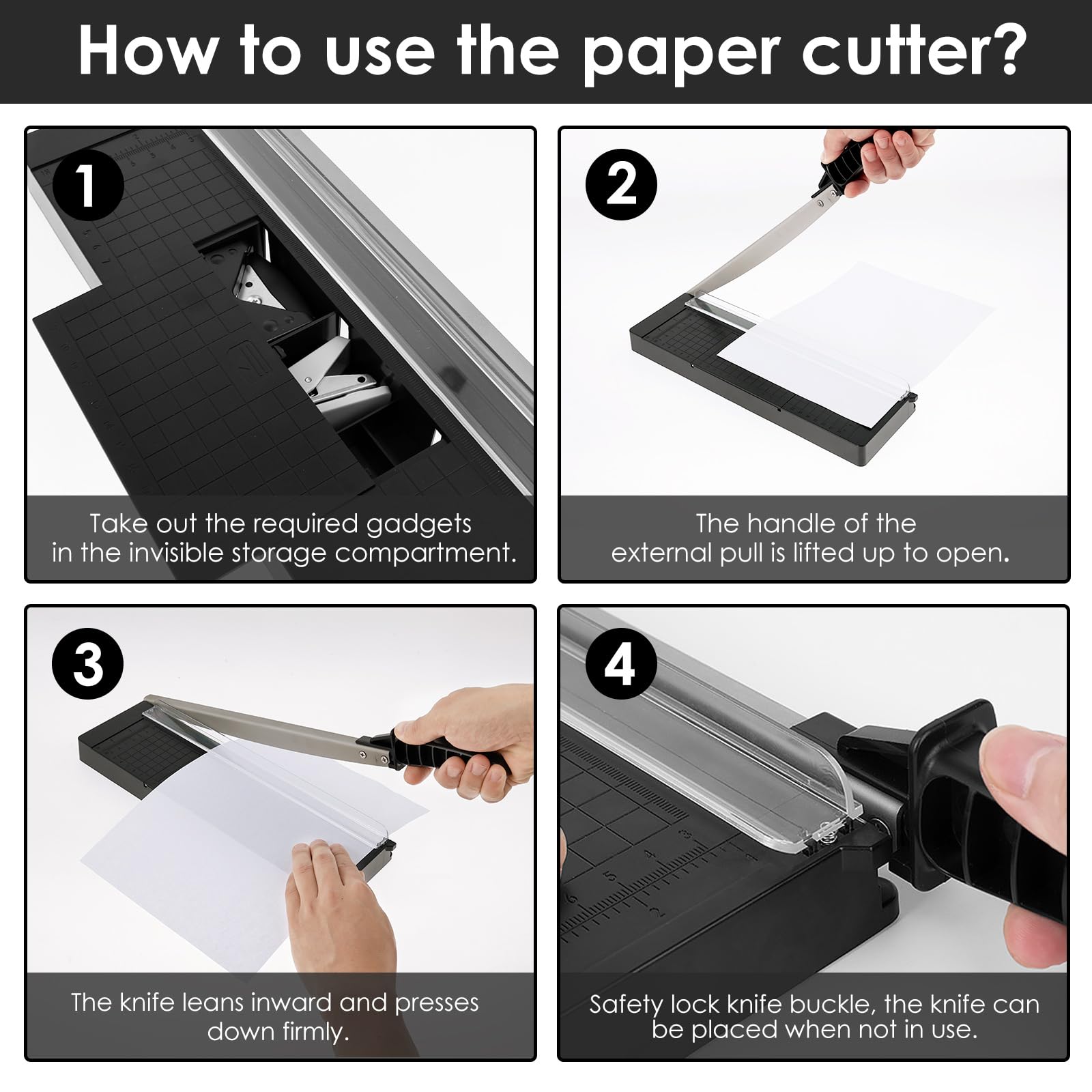 How to use the paper cutter?

1

Take out the required gadgets in the invisible storage compartment.

2

The handle of the external pull is lifted up to open.

3

The knife leans inward and presses down firmly.

4

Safety lock knife buckle, the knife can be placed when not in use.