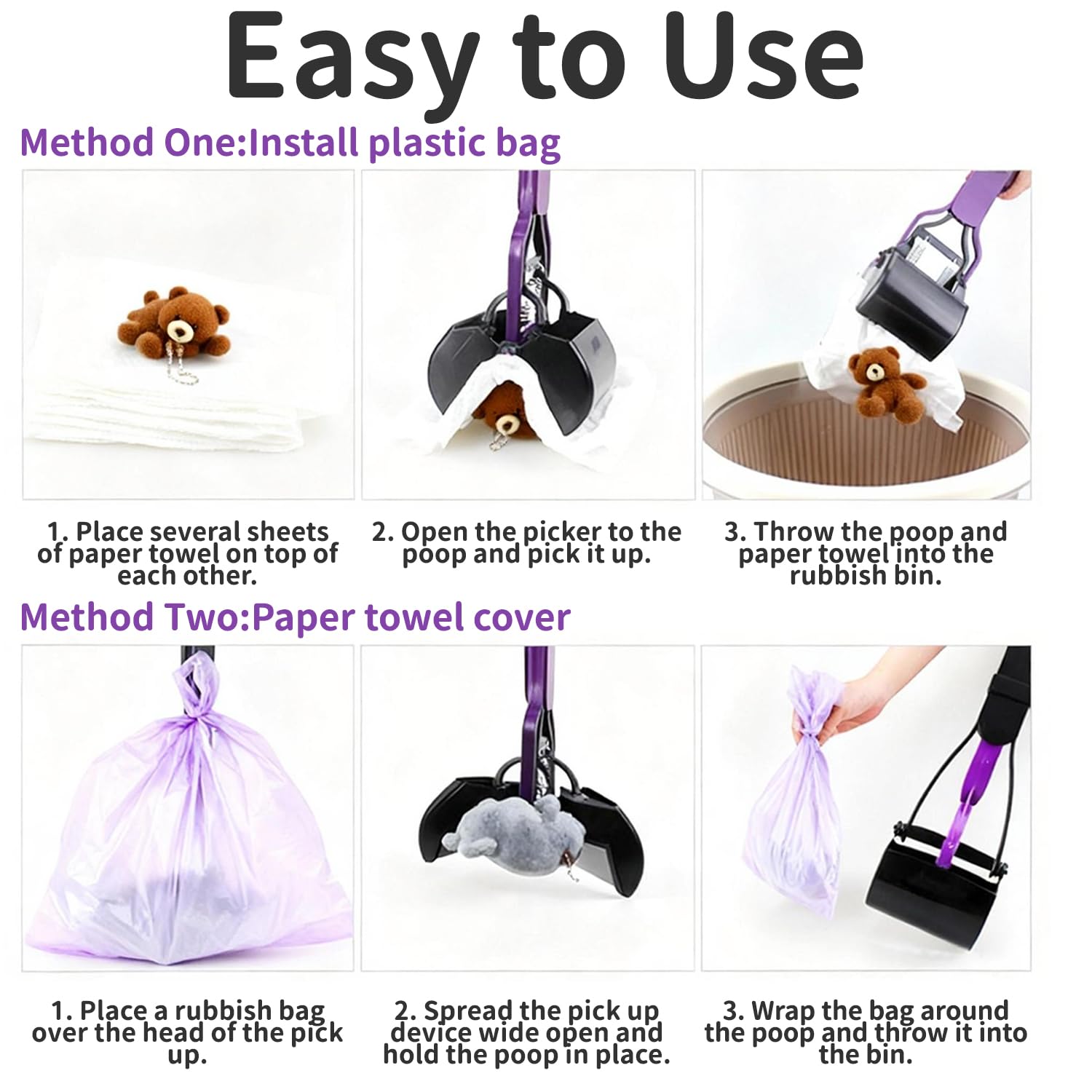 Easy to Use

Method One:Install plastic bag

1. Place several sheets of paper towel on top of each other.

2. Open the picker to the poop and pick it up.

3. Throw the poop and paper towel into the rubbish bin.

Method Two:Paper towel cover

1. Place a rubbish bag over the head of the pick up.

2. Spread the pick up device wide open and hold the poop in place.

3. Wrap the bag around the poop and throw it into the bin.