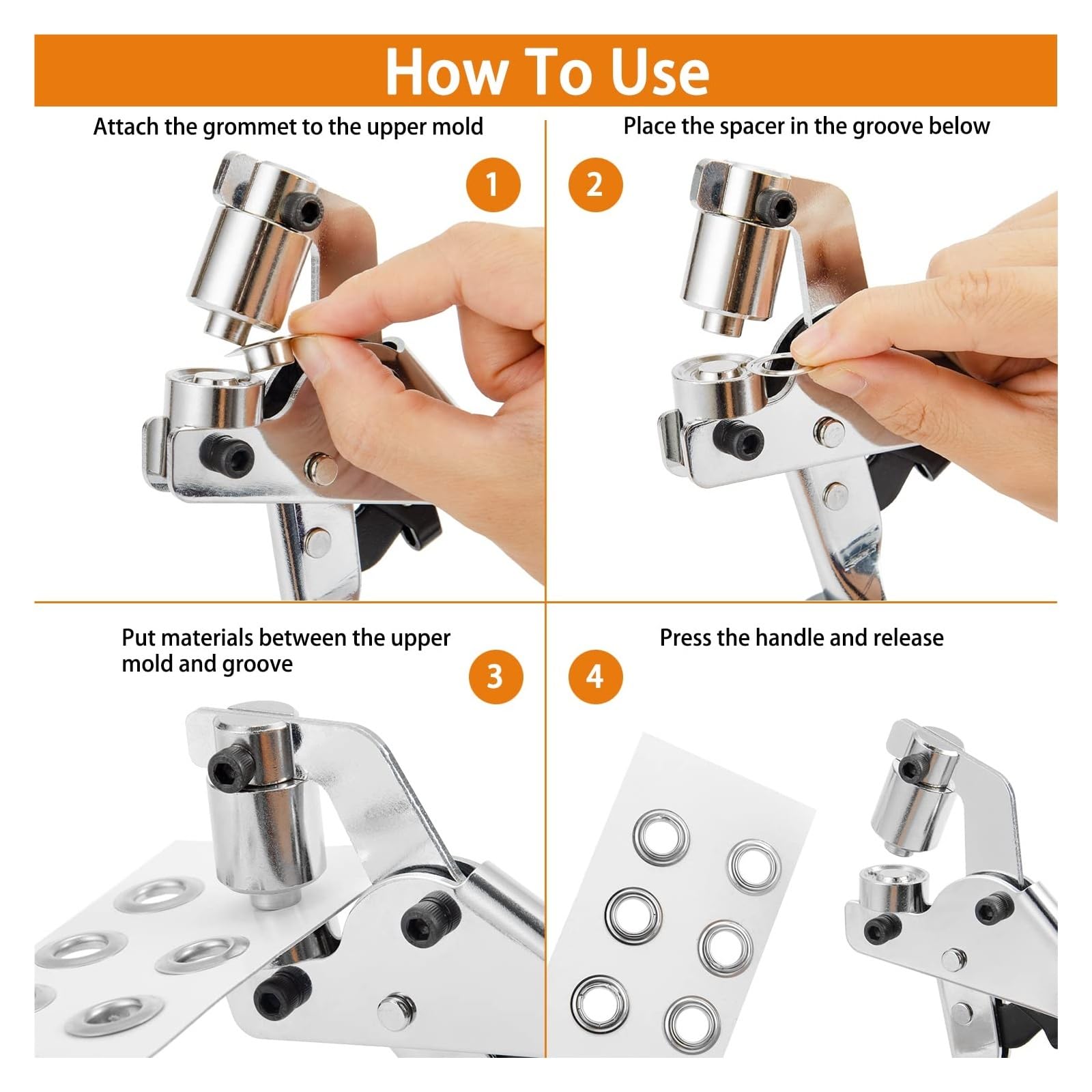 How To Use

Attach the grommet to the upper mold

1

Place the spacer in the groove below

2

Put materials between the upper mold and groove

3

Press the handle and release

4