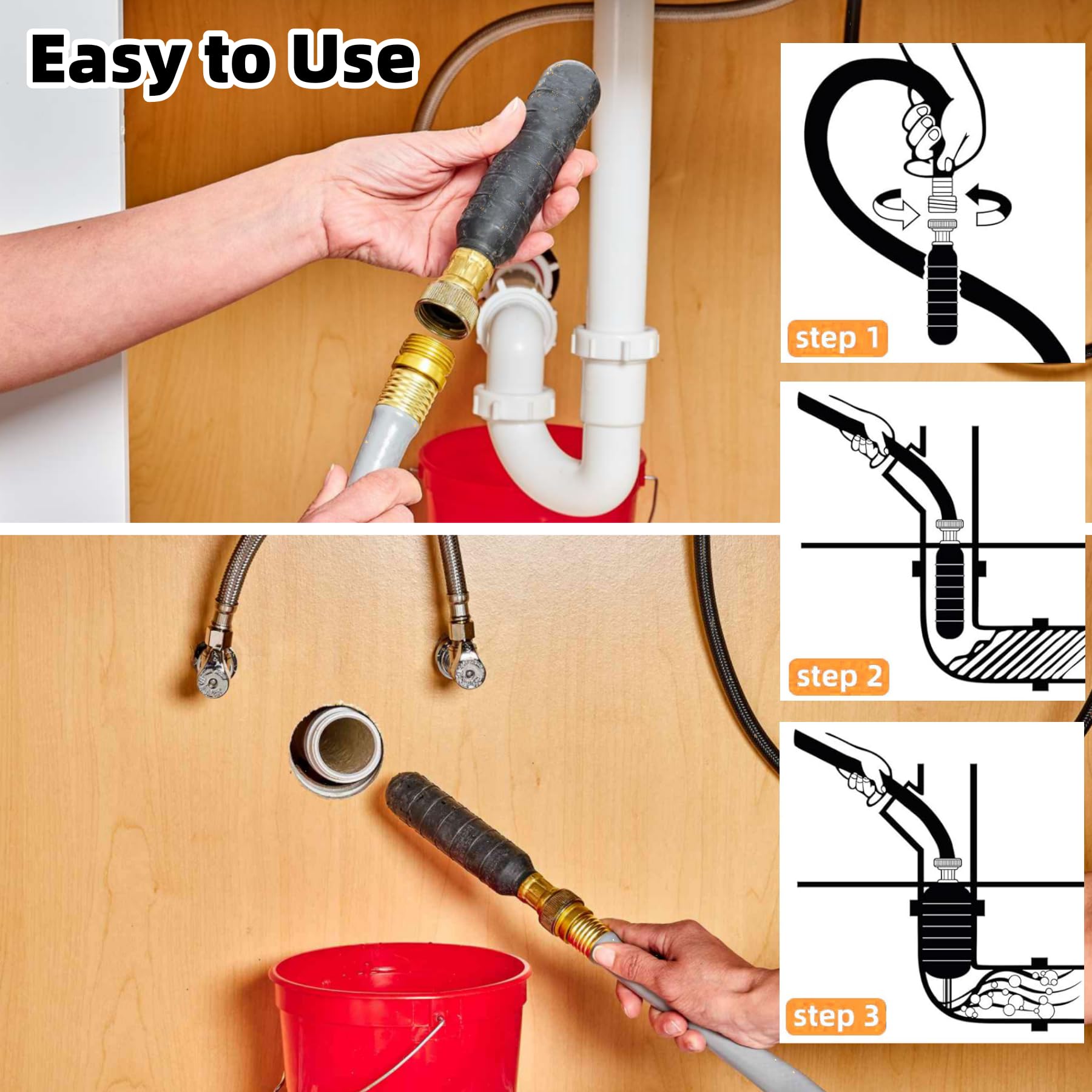 Easy to Use

step 1

step 2

step 3