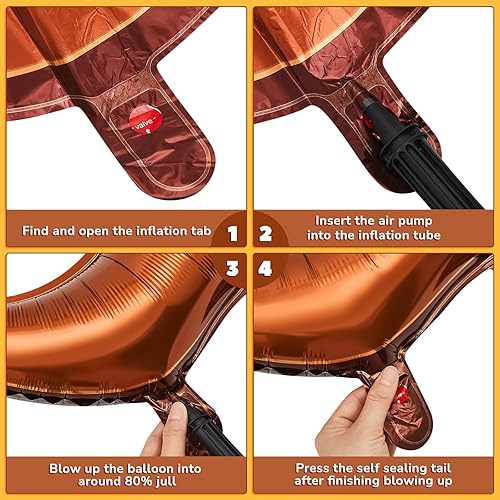 valve

Find and open the inflation tab

1

2

Insert the air pump into the inflation tube

3

4

Blow up the balloon into around 80% jull

Press the self sealing tail after finishing blowing up