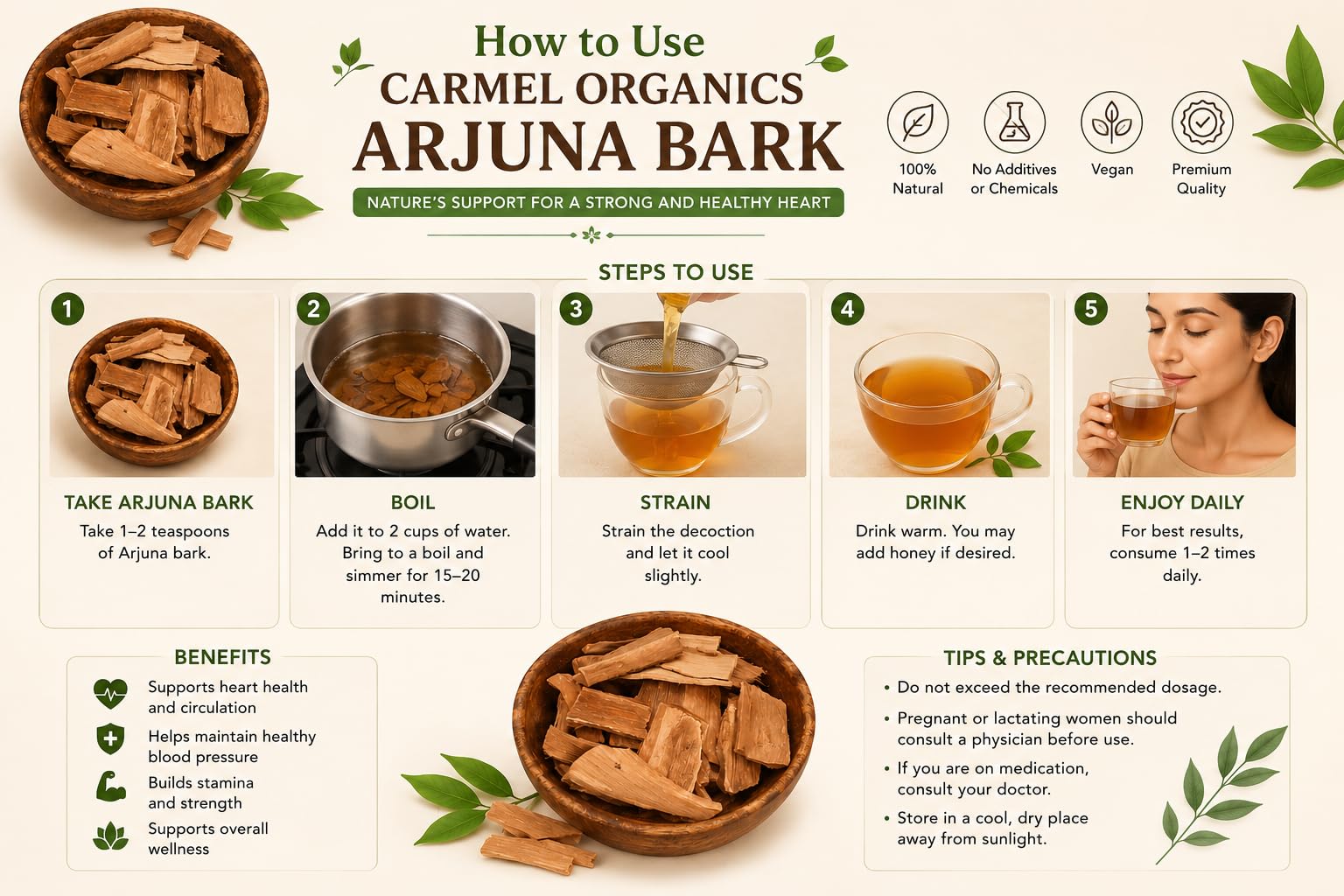 How to Use
CARMEL ORGANICS
ARJUNA BARK
NATURE'S SUPPORT FOR A STRONG AND HEALTHY HEART

100% Natural
No Additives or Chemicals
Vegan
Premium Quality

STEPS TO USE

1
TAKE ARJUNA BARK
Take 1–2 teaspoons of Arjuna bark.

2
BOIL
Add it to 2 cups of water. Bring to a boil and simmer for 15–20 minutes.

3
STRAIN
Strain the decoction and let it cool slightly.

4
DRINK
Drink warm. You may add honey if desired.

5
ENJOY DAILY
For best results, consume 1–2 times daily.

BENEFITS
Supports heart health and circulation
Helps maintain healthy blood pressure
Builds stamina and strength
Supports overall wellness

TIPS & PRECAUTIONS
• Do not exceed the recommended dosage.
• Pregnant or lactating women should consult a physician before use.
• If you are on medication, consult your doctor.
• Store in a cool, dry place away from sunlight.