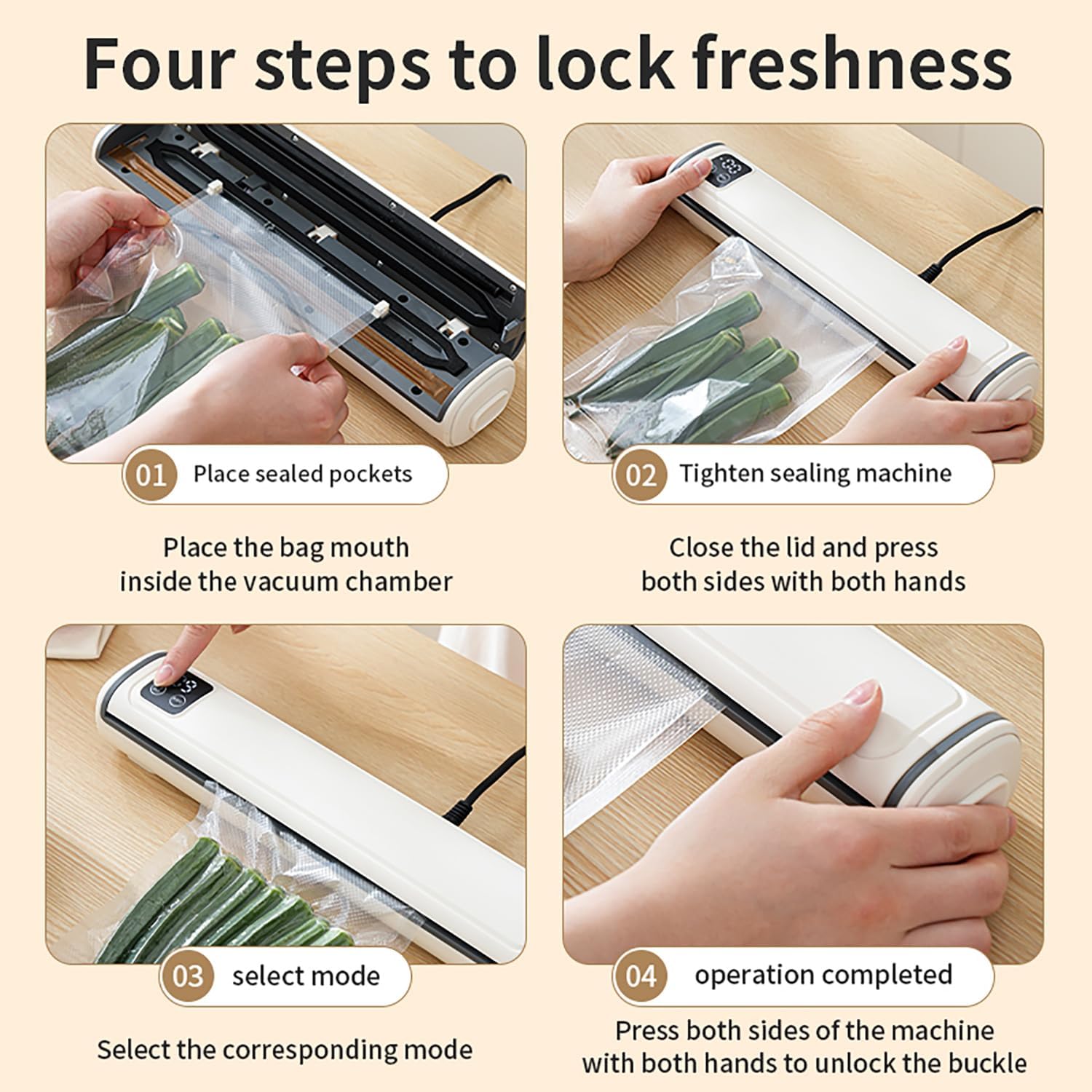 Four steps to lock freshness

01 Place sealed pockets

Place the bag mouth inside the vacuum chamber

02 Tighten sealing machine

Close the lid and press both sides with both hands

03 select mode

Select the corresponding mode

04 operation completed

Press both sides of the machine with both hands to unlock the buckle