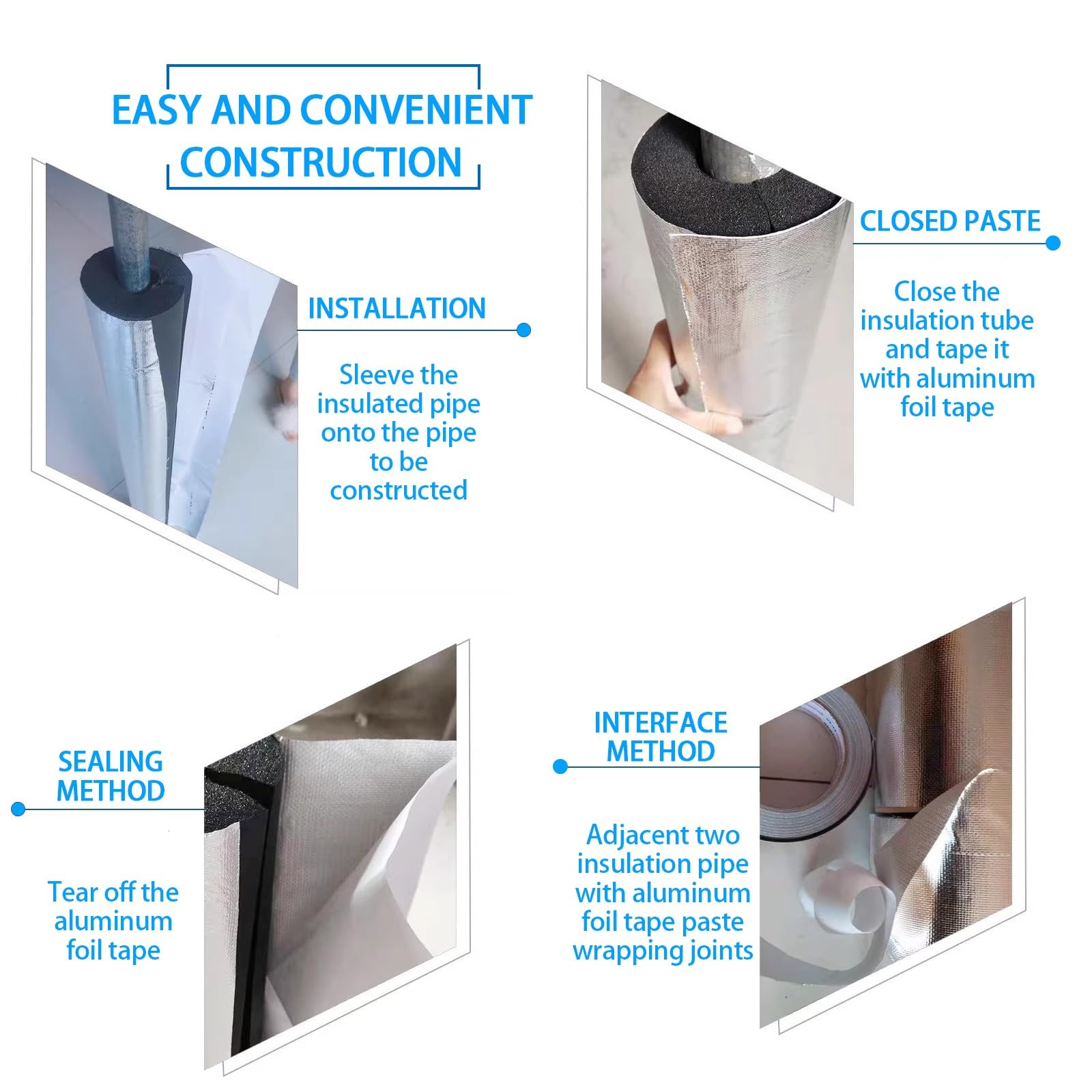 EASY AND CONVENIENT CONSTRUCTION

INSTALLATION

Sleeve the insulated pipe onto the pipe to be constructed

CLOSED PASTE

Close the insulation tube and tape it with aluminum foil tape

SEALING METHOD

Tear off the aluminum foil tape

INTERFACE METHOD

Adjacent two insulation pipe with aluminum foil tape paste wrapping joints