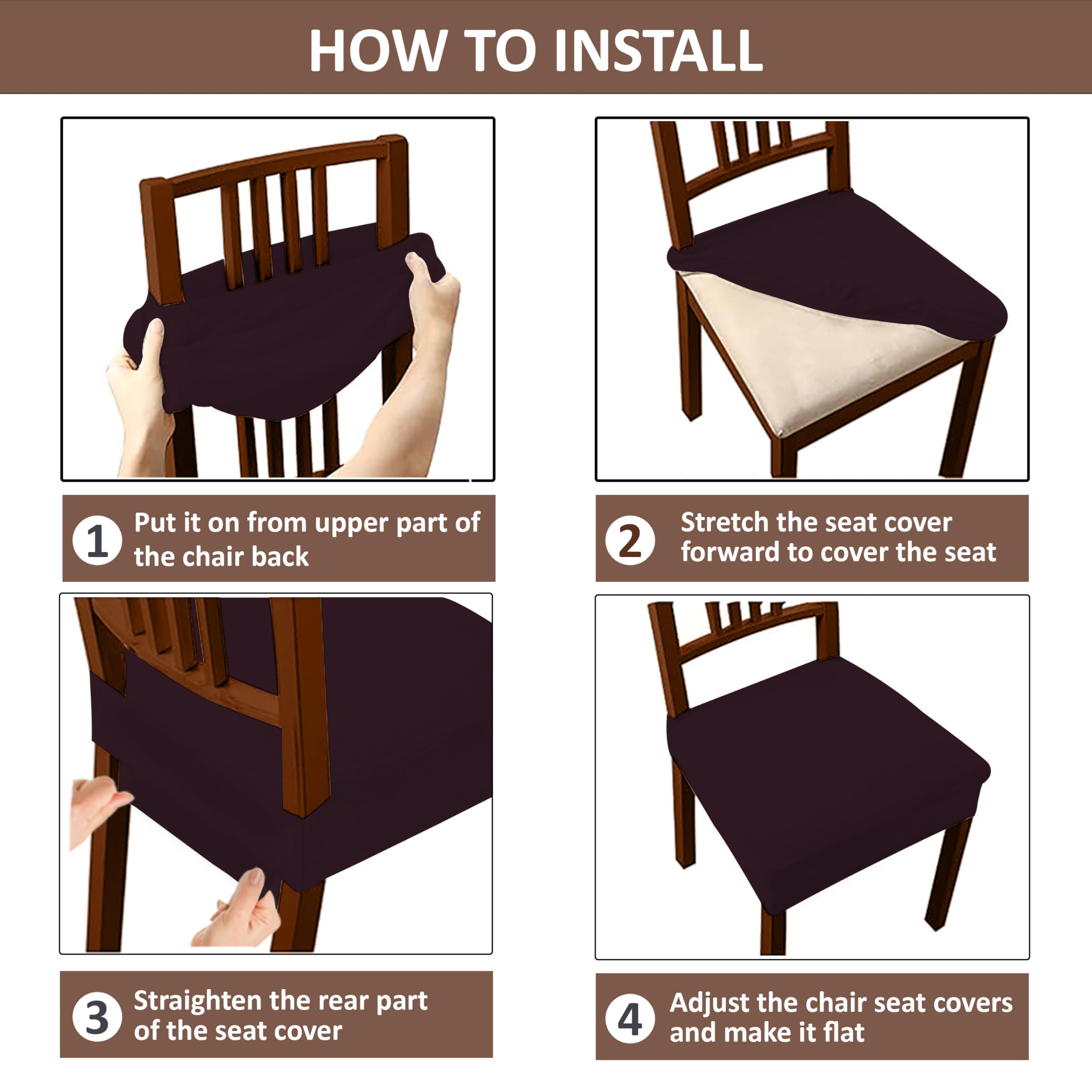 HOW TO INSTALL

1 Put it on from upper part of the chair back

2 Stretch the seat cover forward to cover the seat

3 Straighten the rear part of the seat cover

4 Adjust the chair seat covers and make it flat