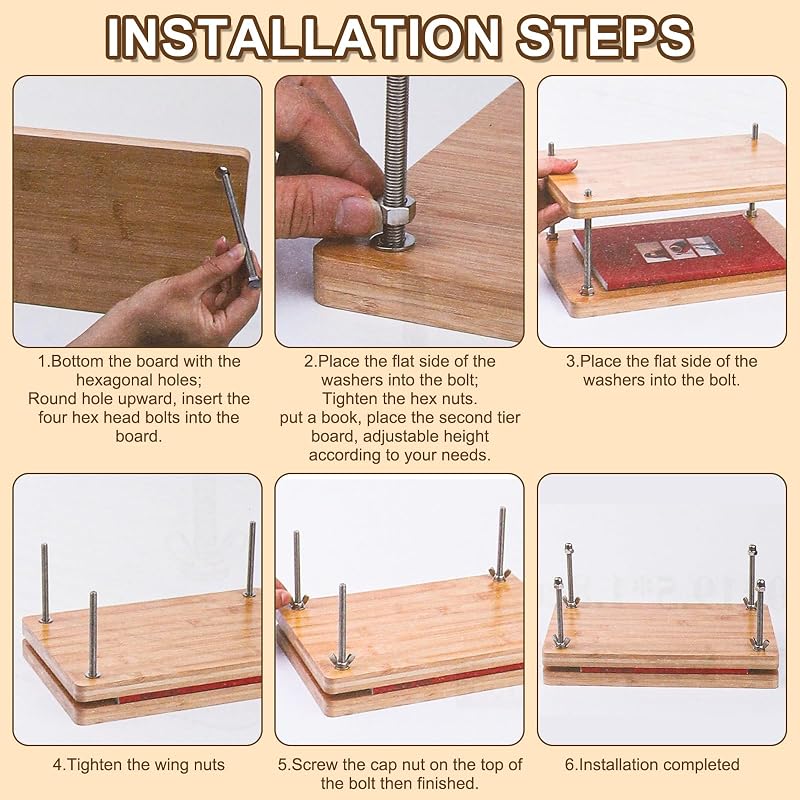 INSTALLATION STEPS

1.Bottom the board with the hexagonal holes;
Round hole upward, insert the four hex head bolts into the board.

2.Place the flat side of the washers into the bolt;
Tighten the hex nuts.
put a book, place the second tier board, adjustable height according to your needs.

3.Place the flat side of the washers into the bolt.

4.Tighten the wing nuts

5.Screw the cap nut on the top of the bolt then finished.

6.Installation completed