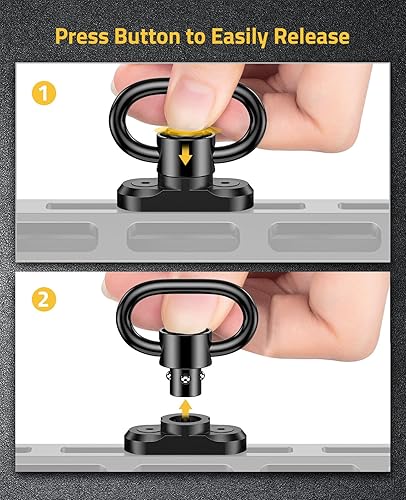 Press Button to Easily Release

1

2