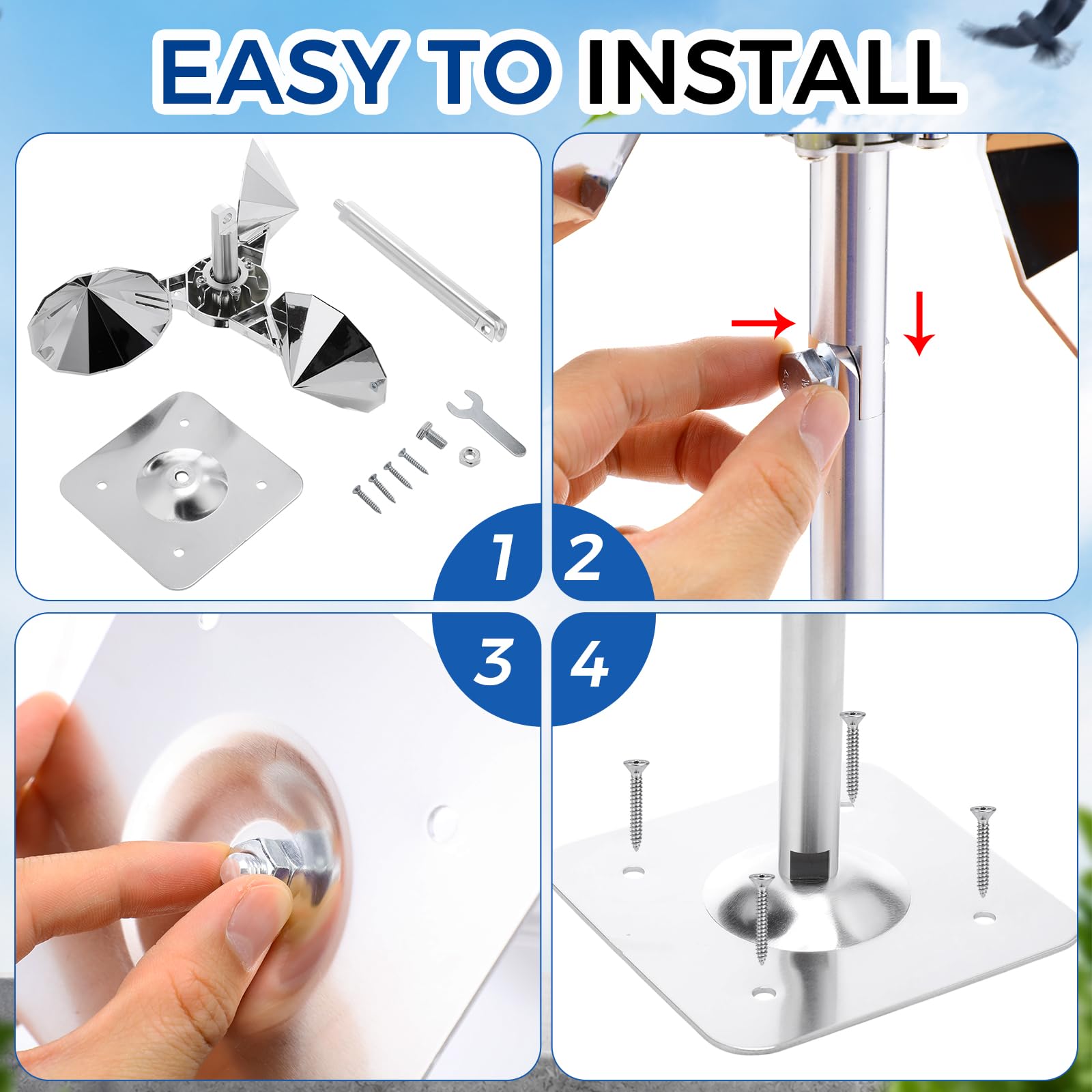 EASY TO INSTALL

1

2

3

4